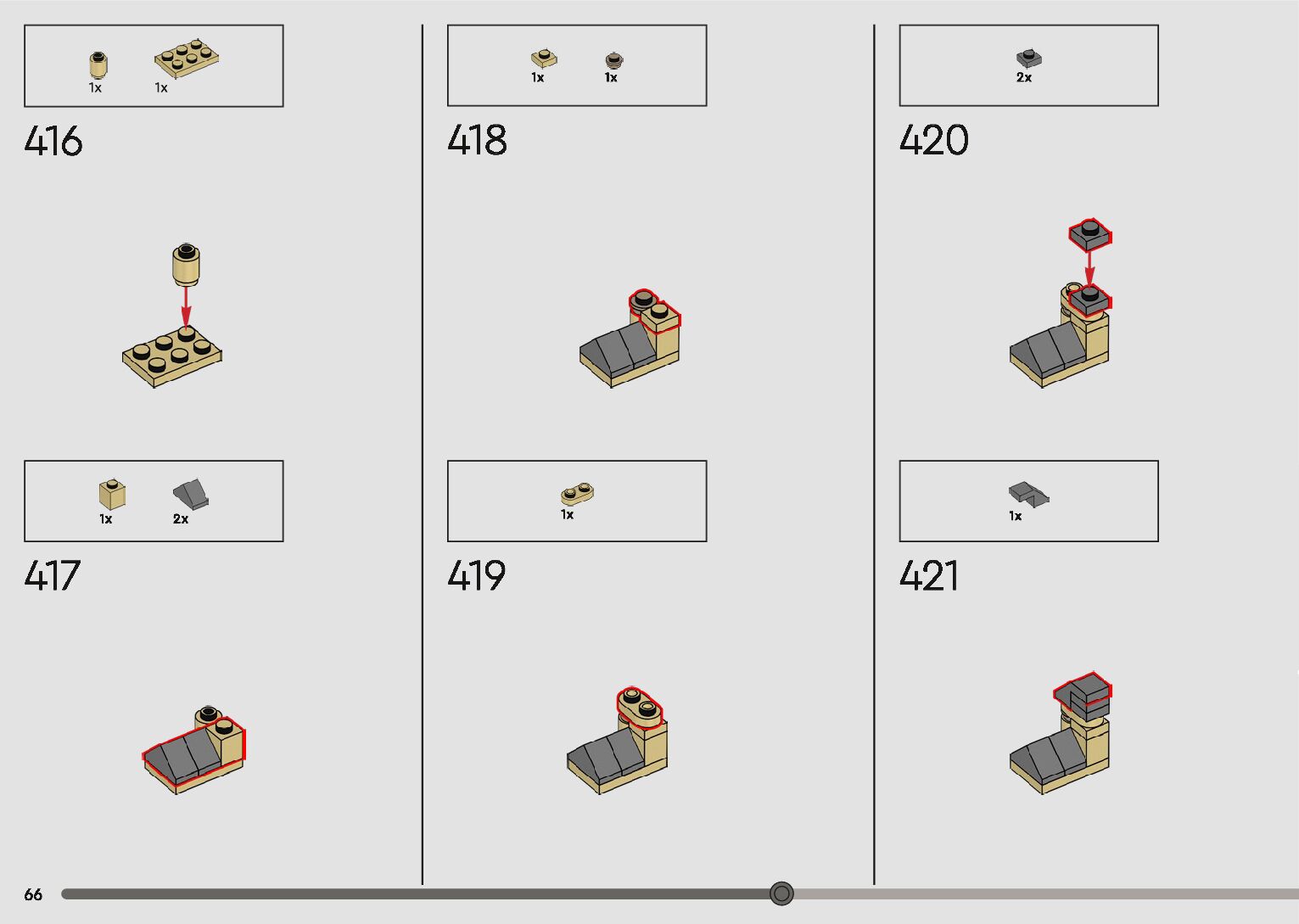 1x 1x

416

1x 2x

417

1x 1x

418

1x

419

2x

420

1x

421

66