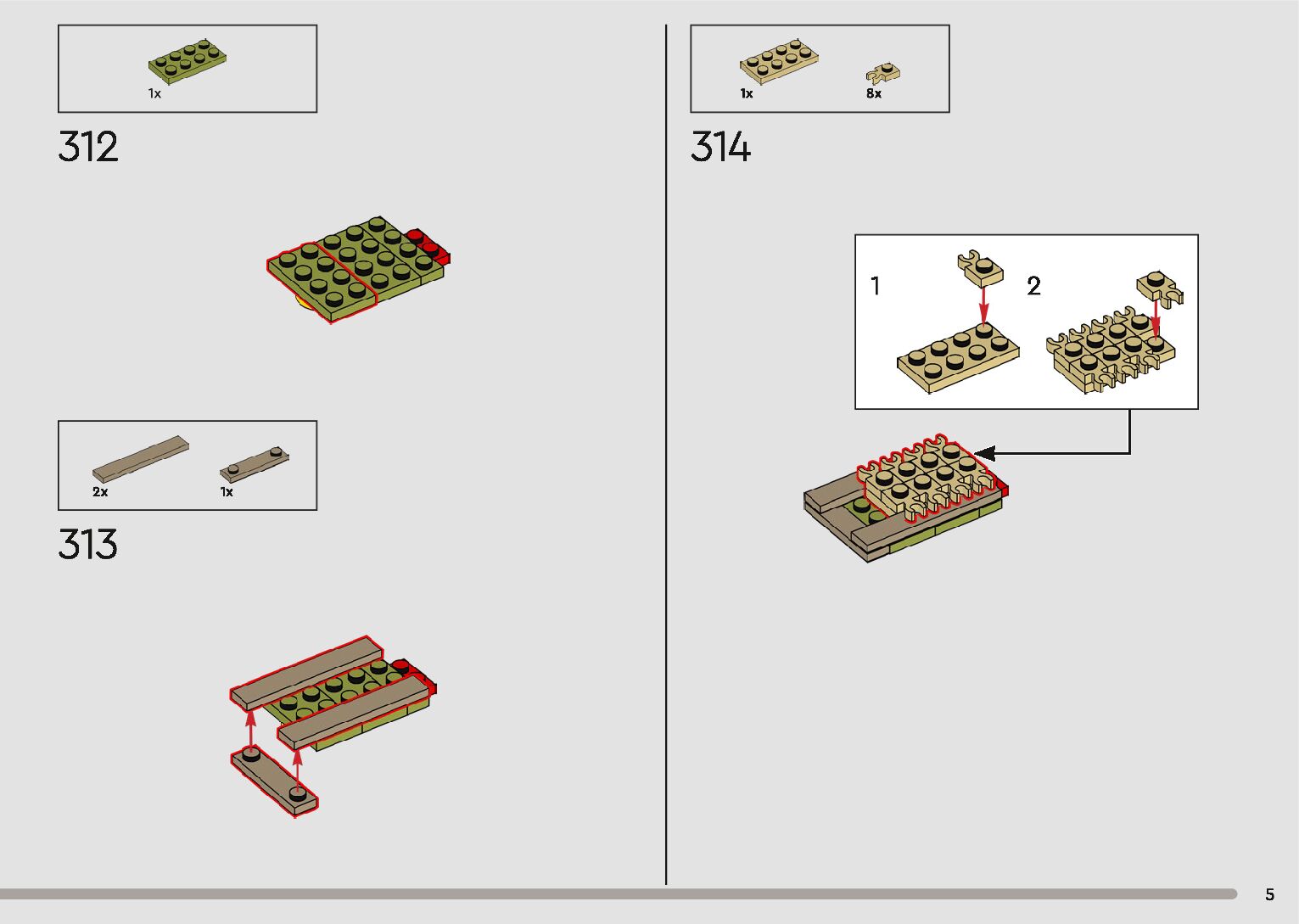 1x

312

2x

1x

313

1x

8x

314

1

2

5