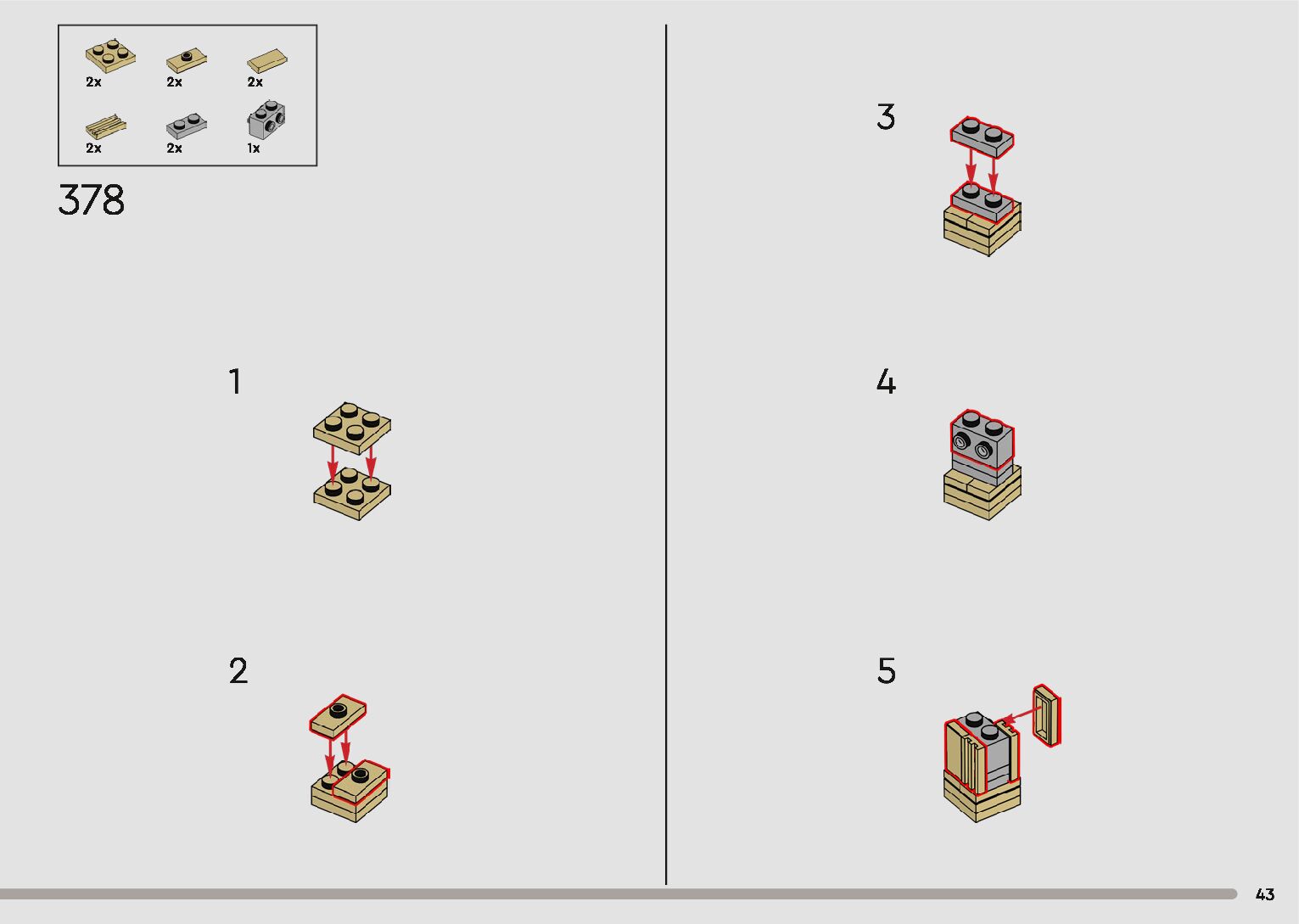 2x 2x 2x
2x 2x 1x

378

1

2

3

4

5

43