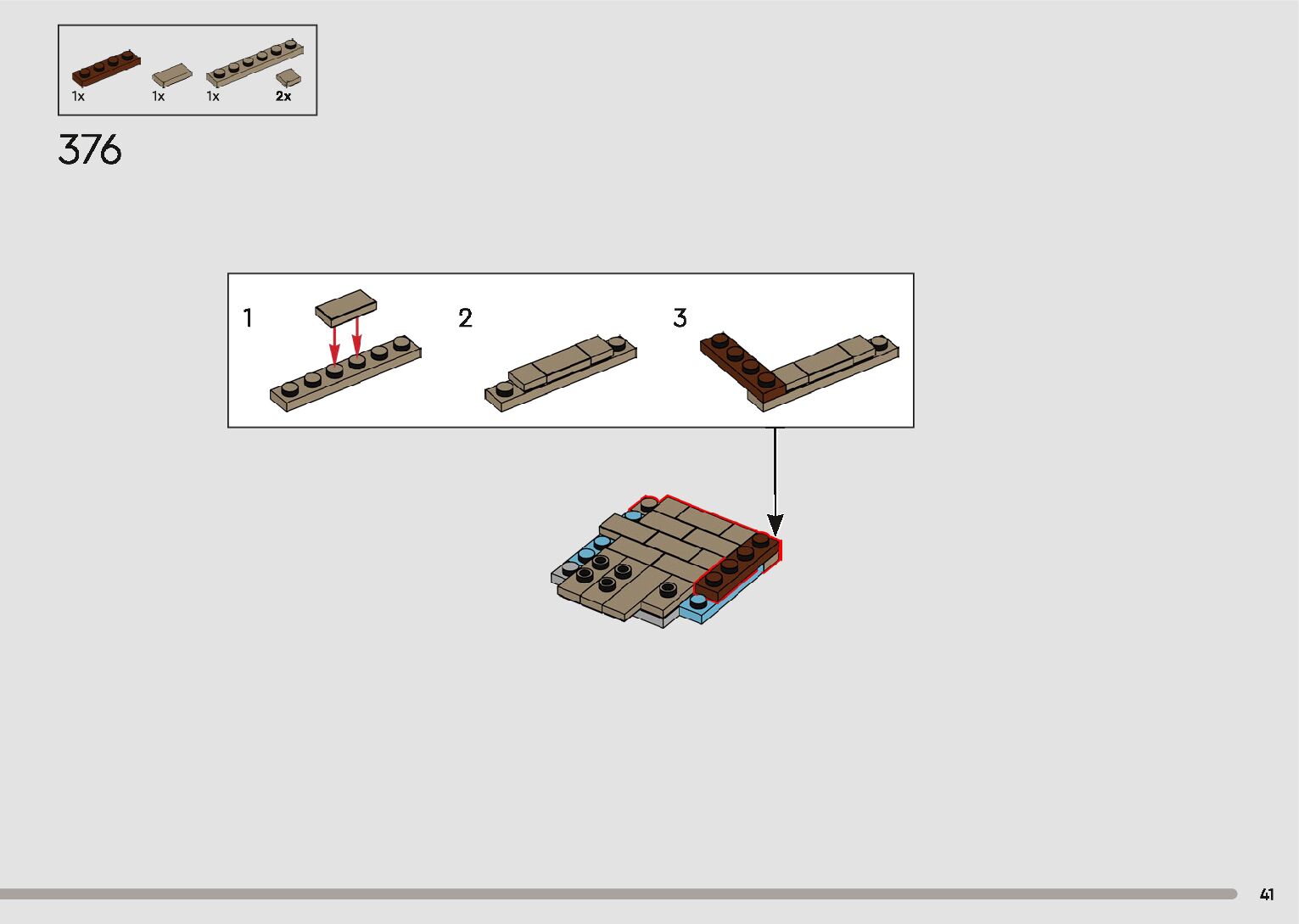 1x 1x 1x 2x

376

1

2

3

41