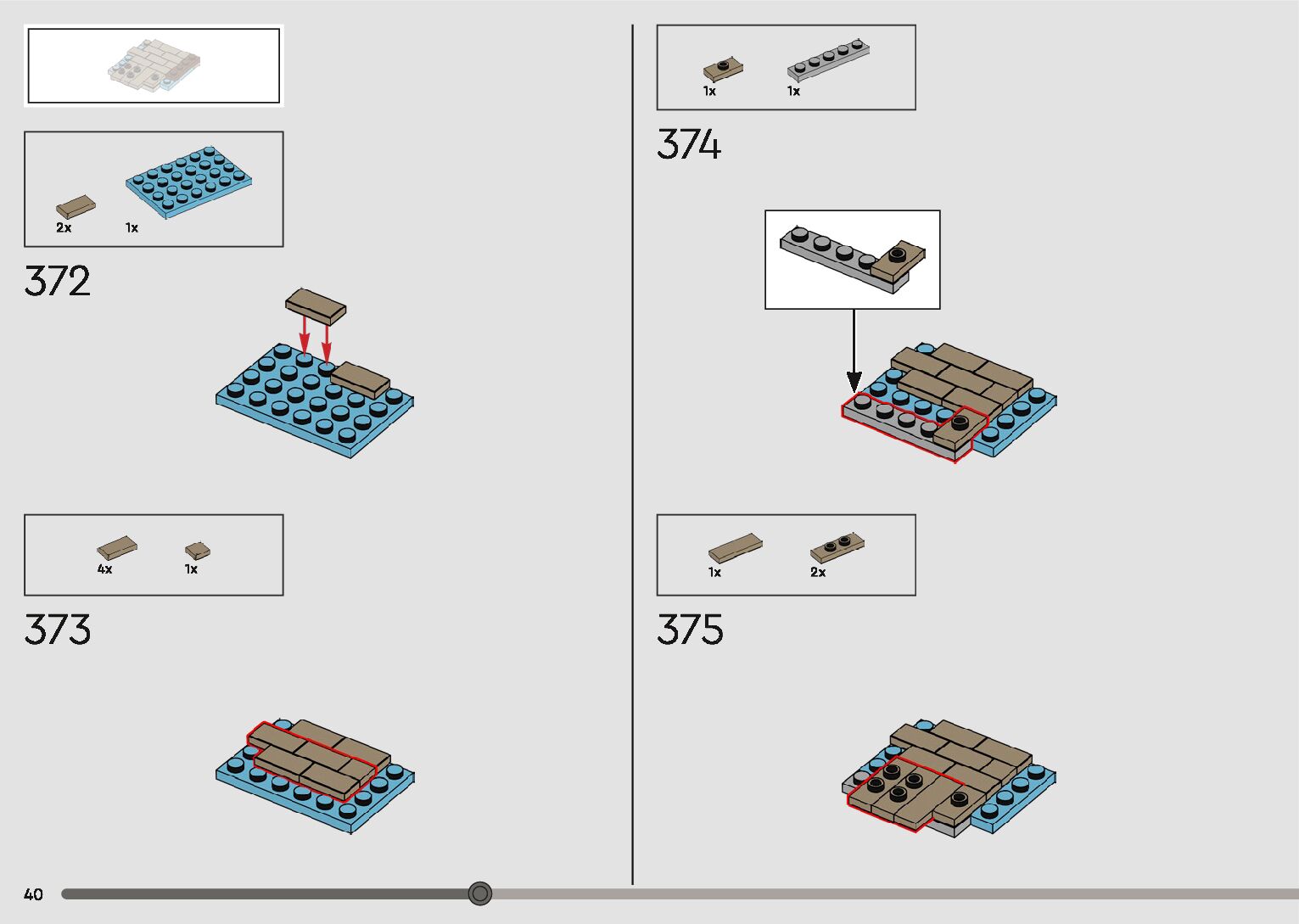 2x 1x

372

4x 1x

373

1x 1x

374

1x 2x

375

40