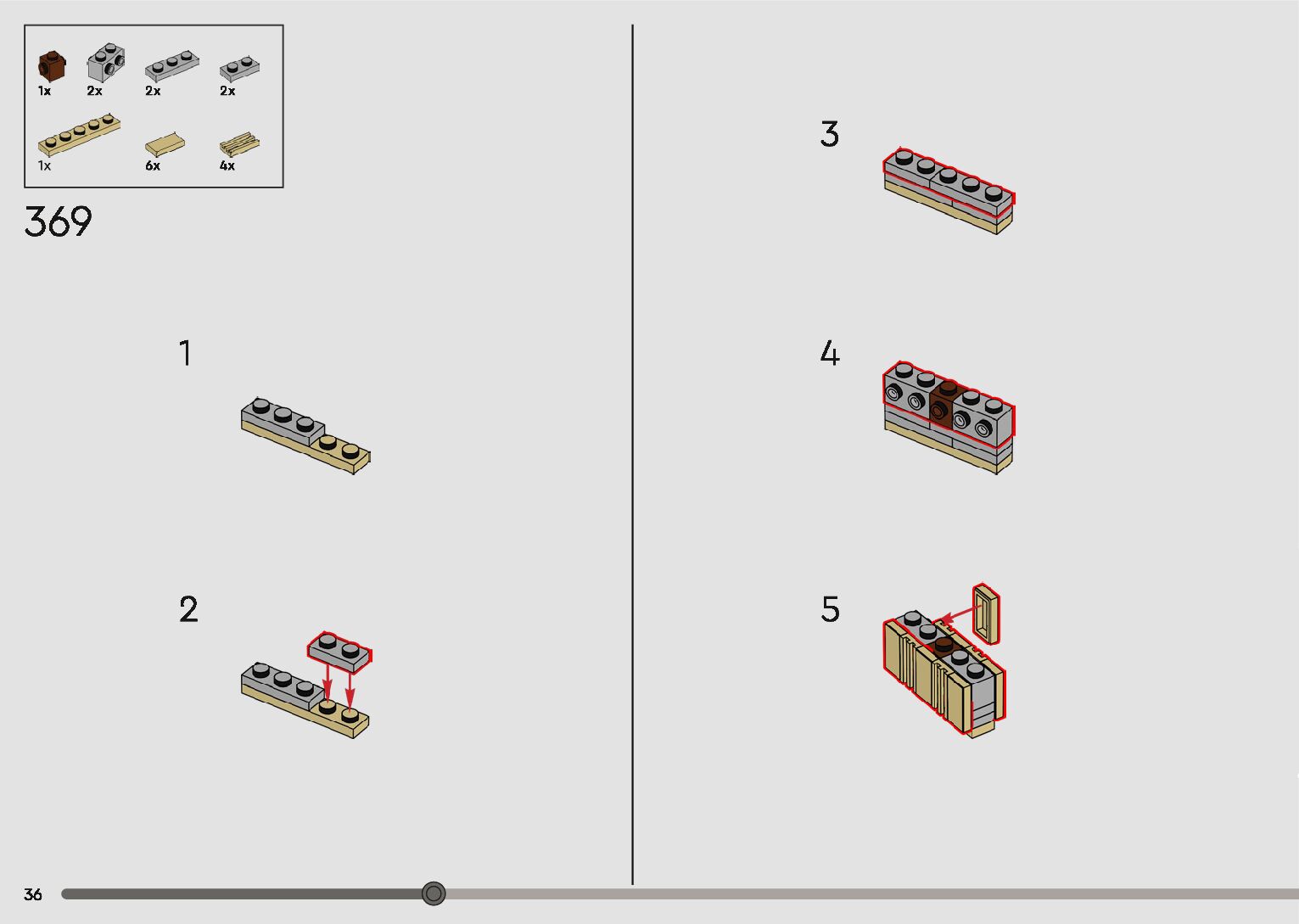 1x 2x 2x 2x
1x 6x 4x

369

1

2

3

4

5

36