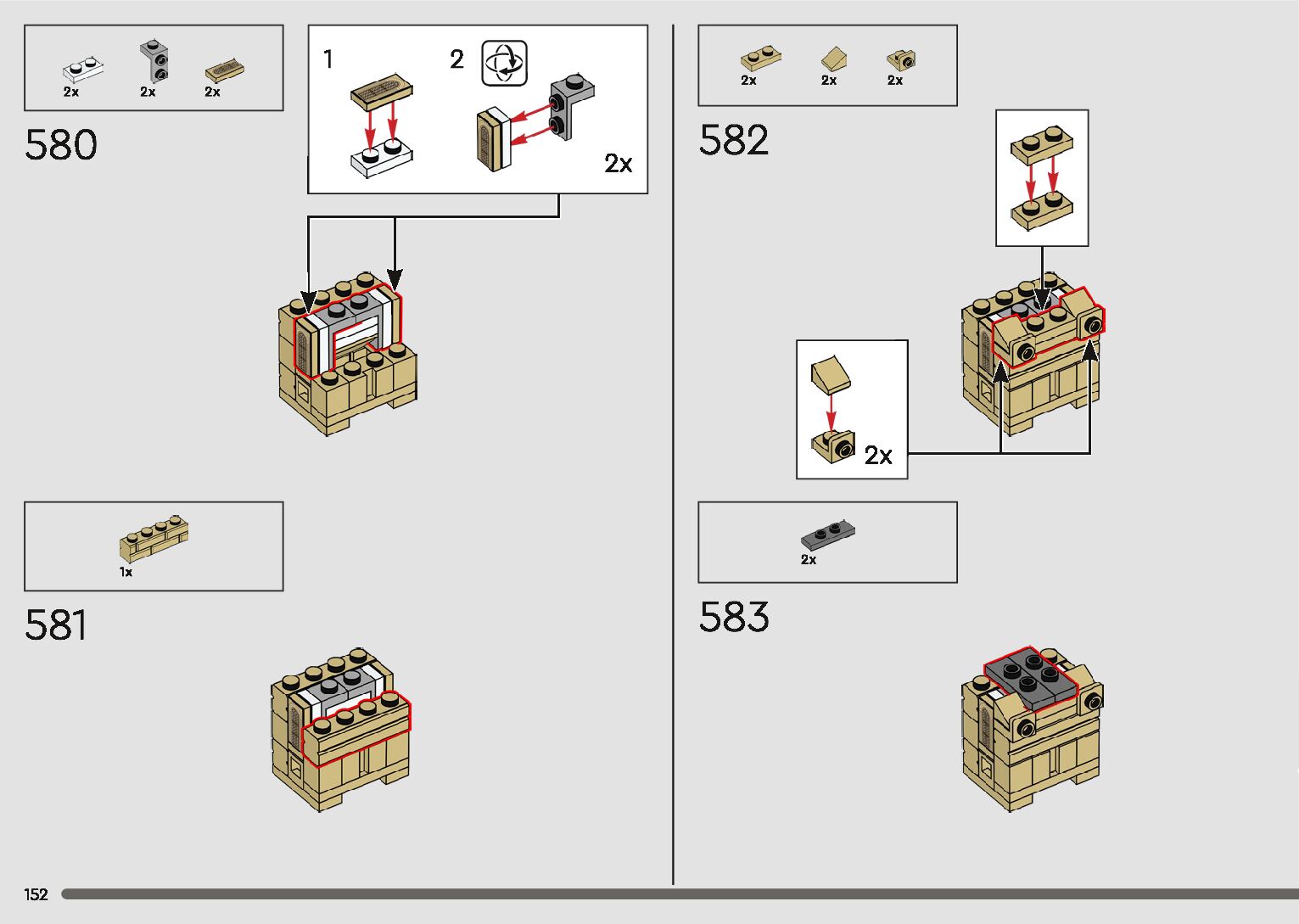 2x 2x 2x

580

1

2

2x

1x

581

2x 2x 2x

582

2x

2x

583

152