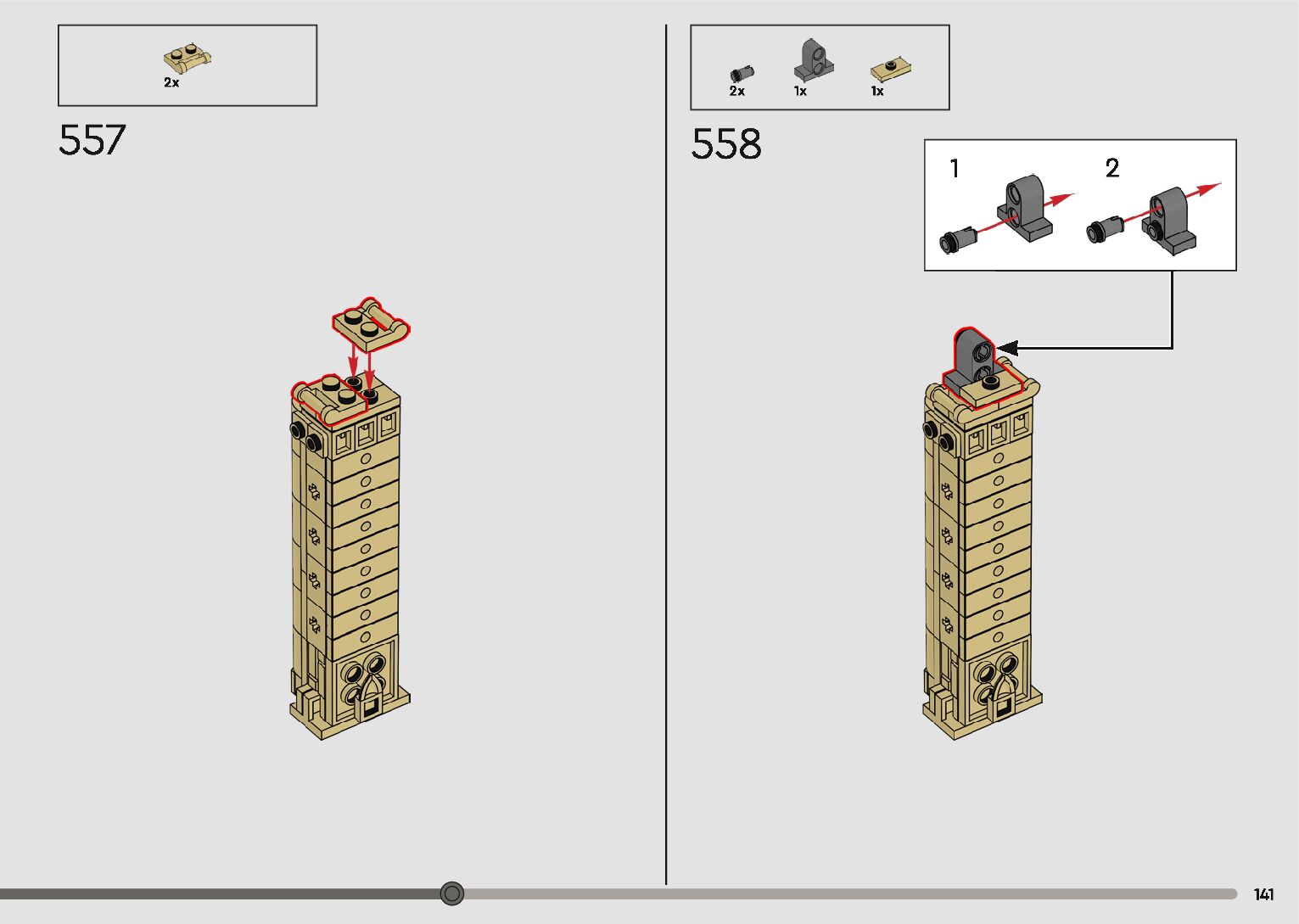 2x

557

2x 1x 1x

558

1

2

141