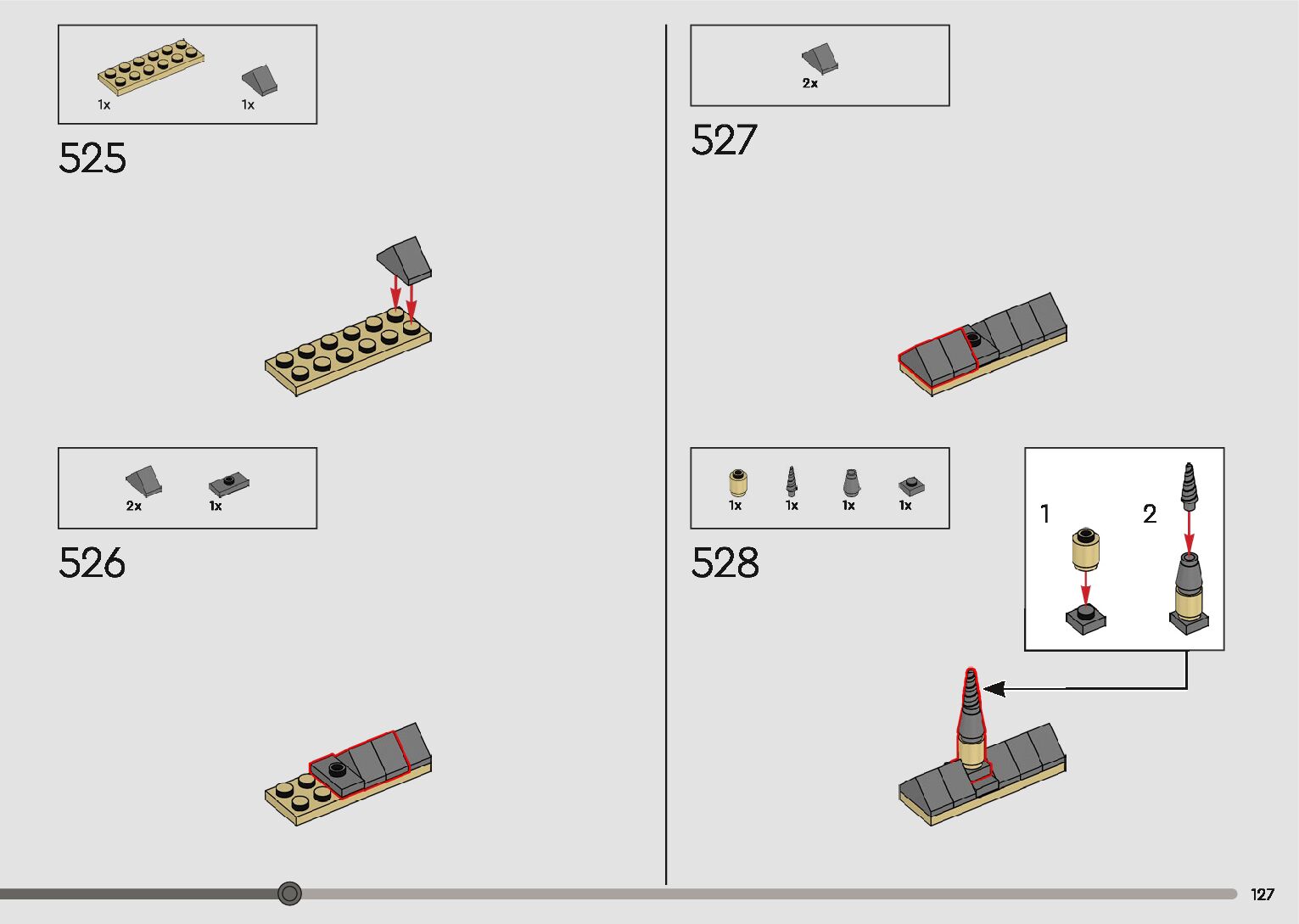 1x
1x

525

2x
1x

526

2x

527

1x
1x
1x
1x

528

1

2

127