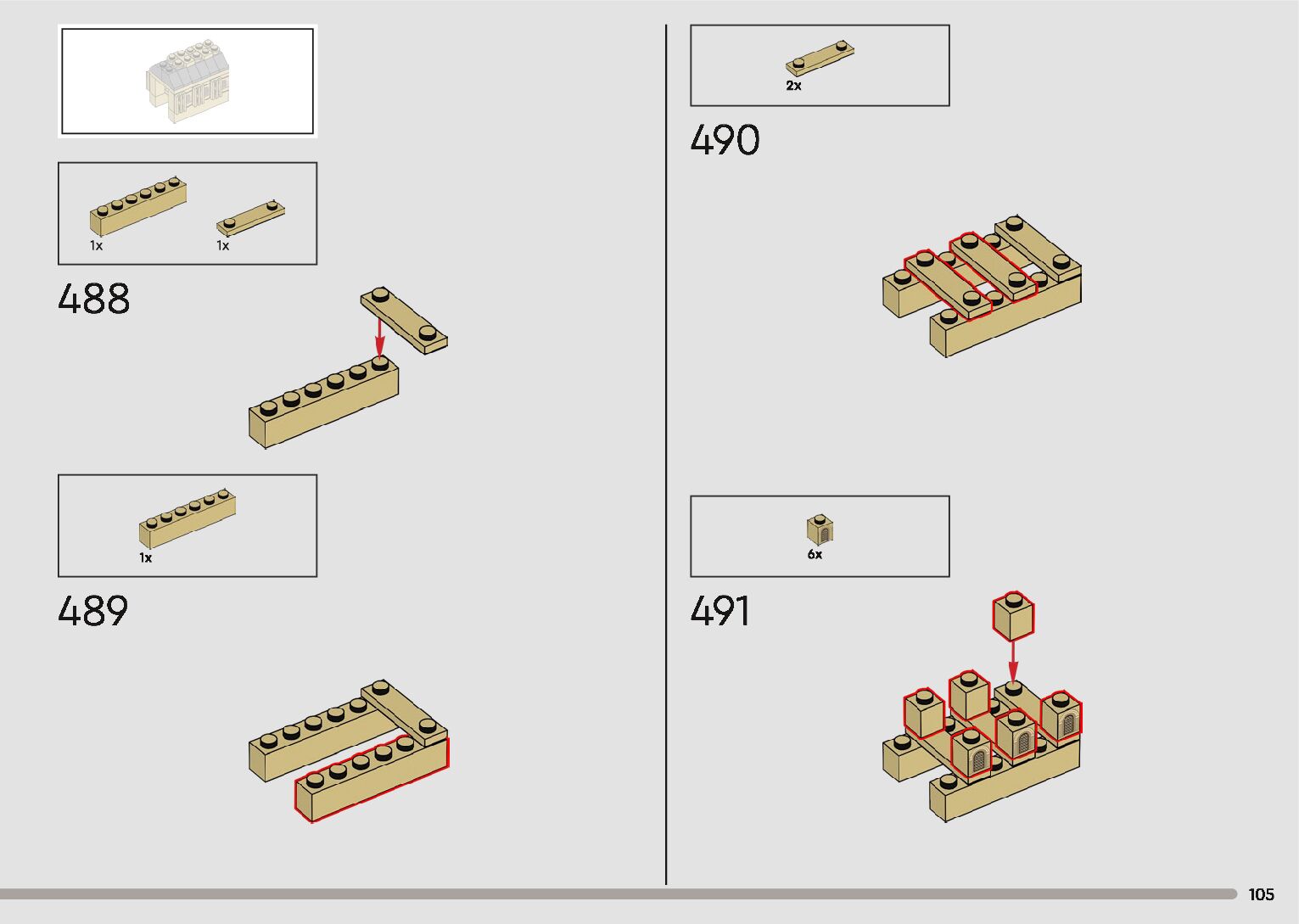 1x
1x
488

1x
489

2x
490

6x
491

105