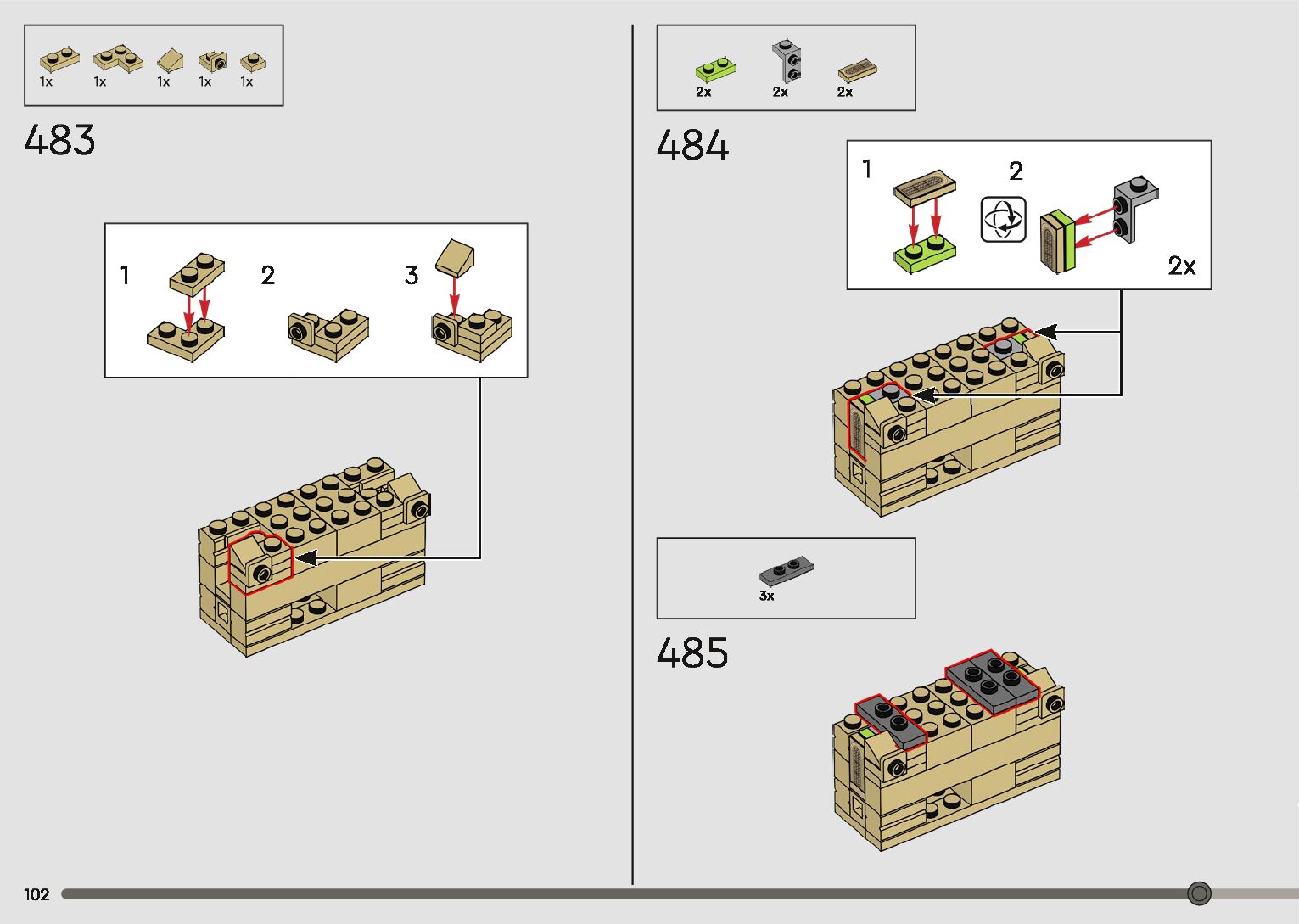 1x 1x 1x 1x 1x

483

1

2

3

2x 2x 2x

484

1

2

2x

3x

485

102