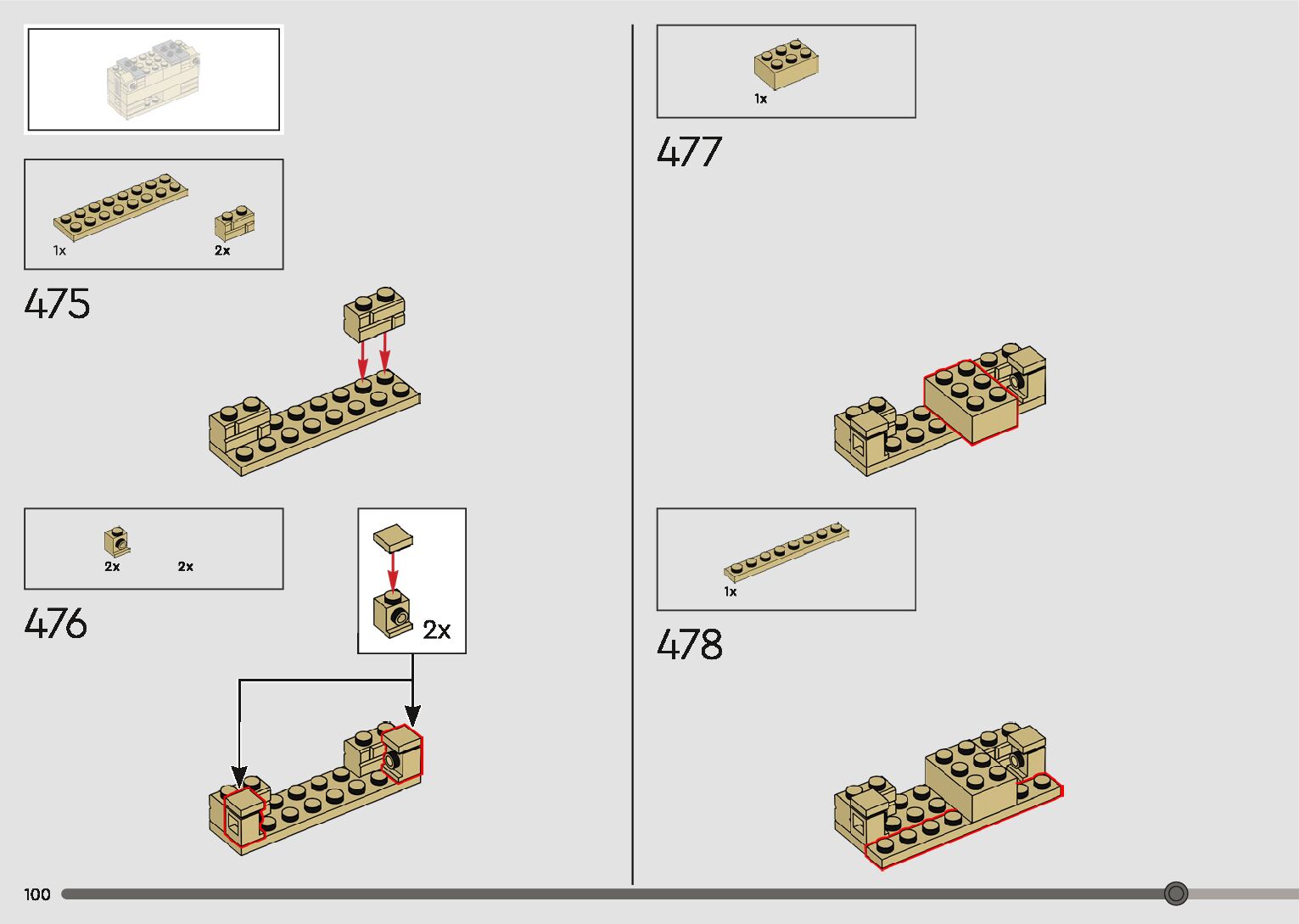 1x
2x

475

2x
2x

476

2x

1x

477

1x

478

100