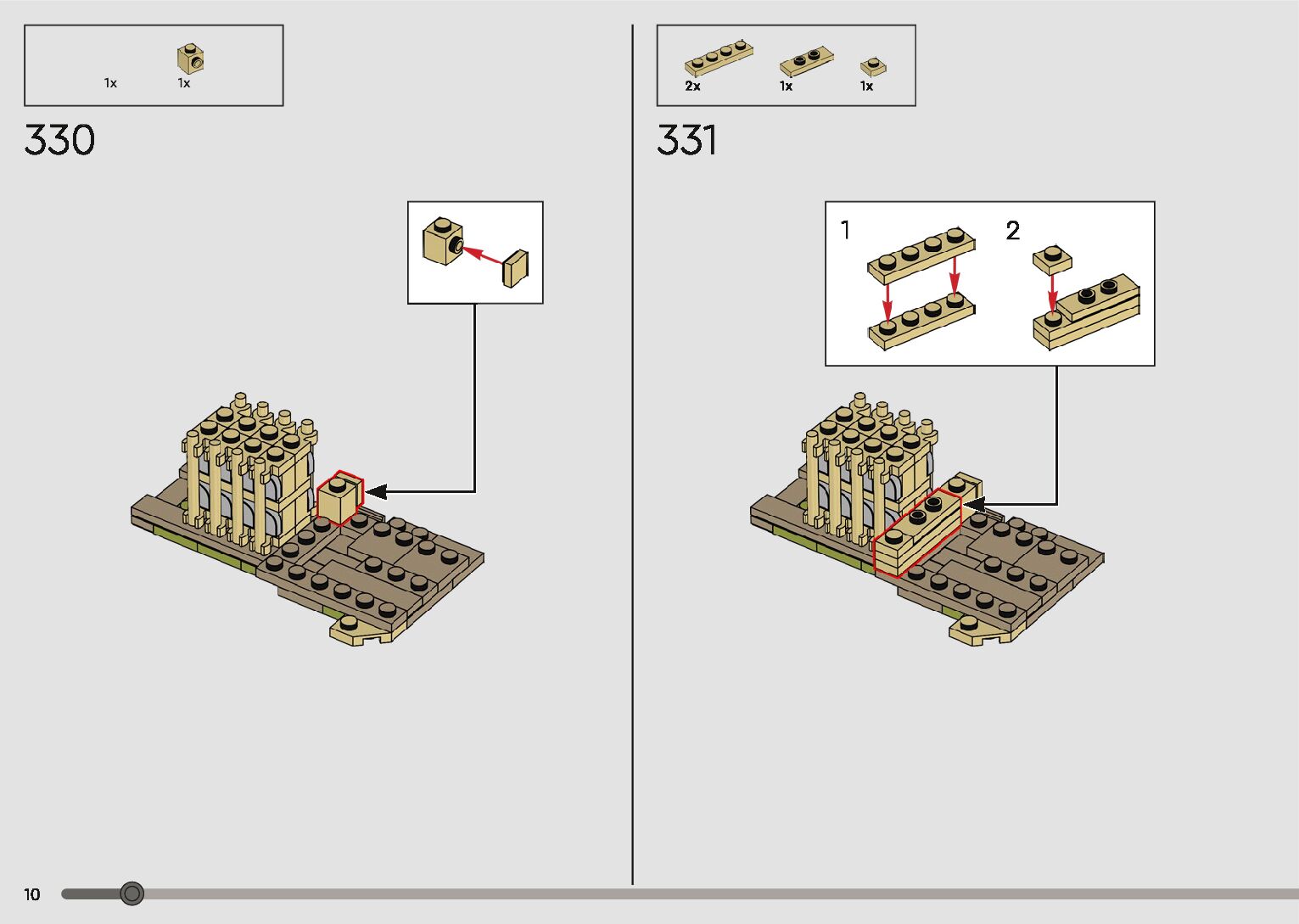 1x 1x

330

2x 1x 1x

331

1 2

10