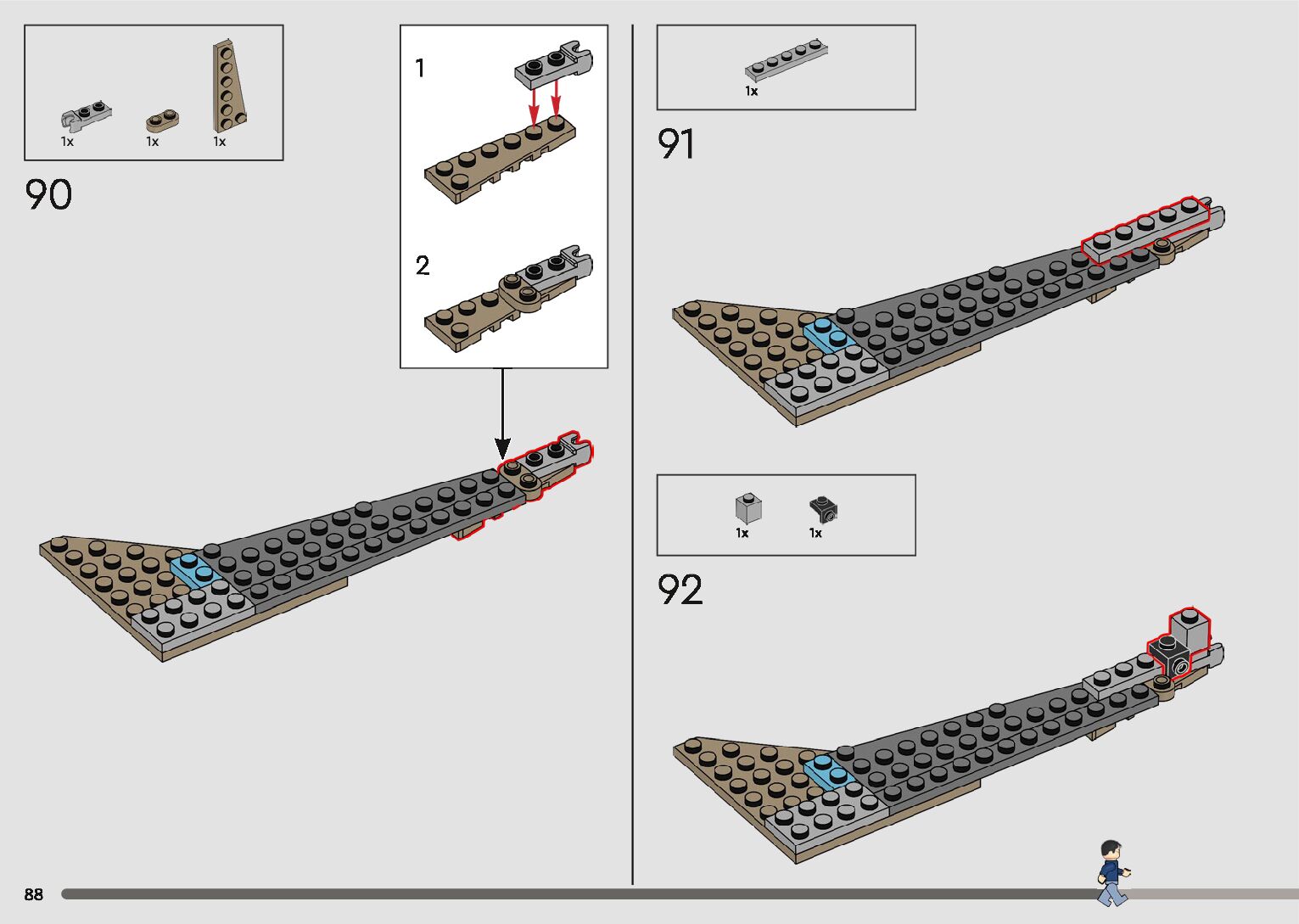 1x
1x
1x

90

1

2

1x

91

1x
1x

92

88