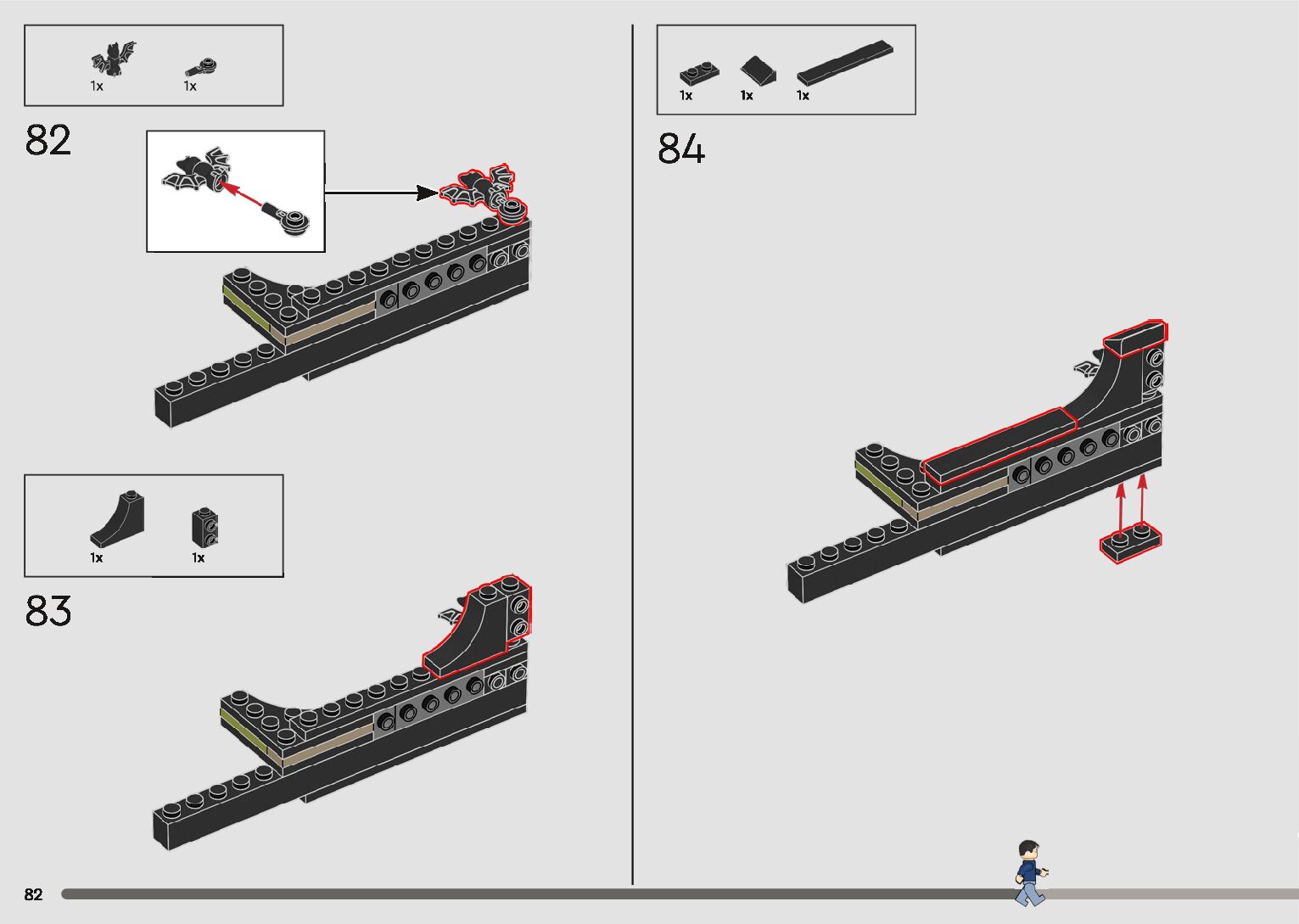 1x
1x

82

1x
1x

83

1x
1x
1x

84

82