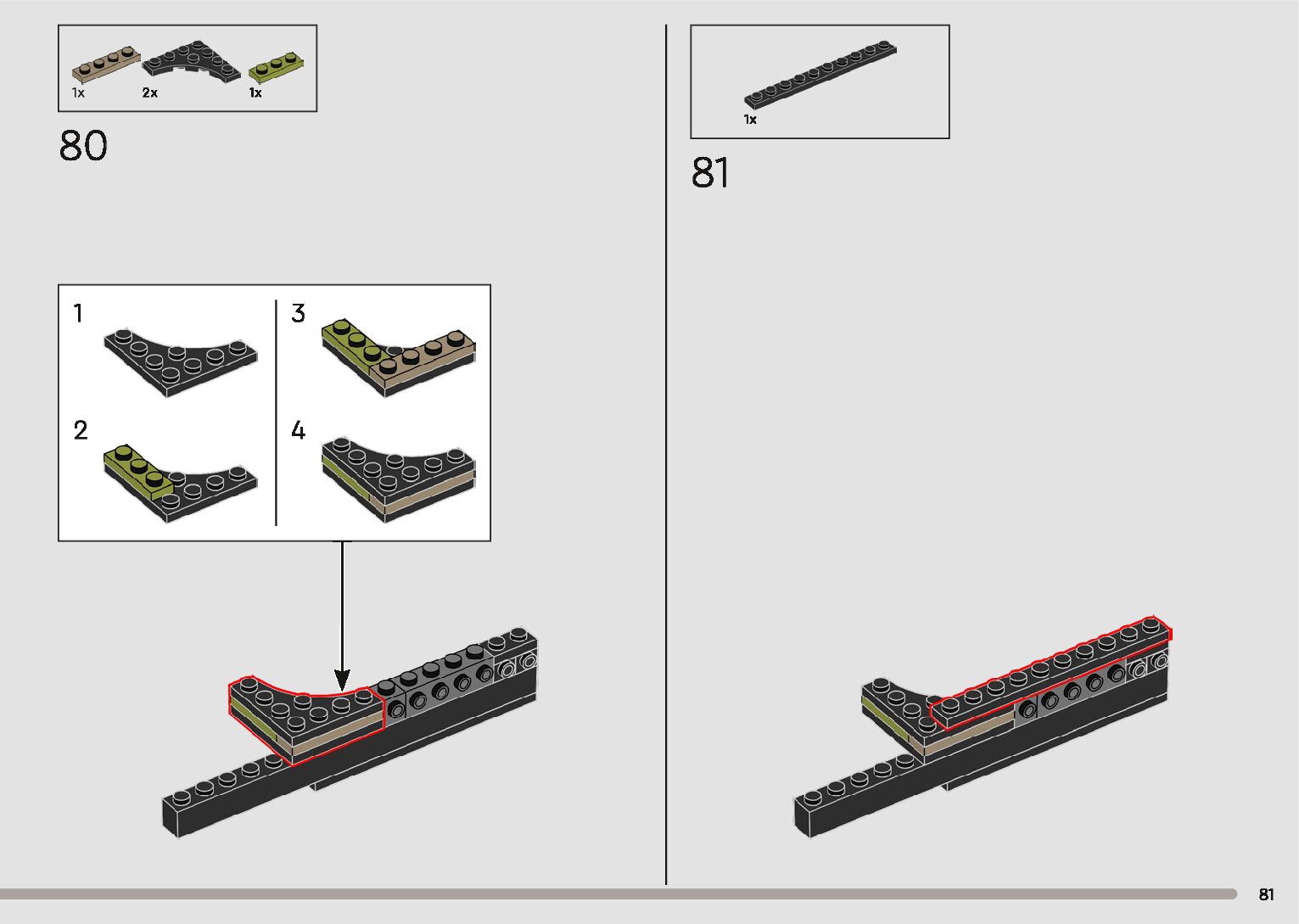 1x 2x 1x

80

1

2

3

4

1x

81

81