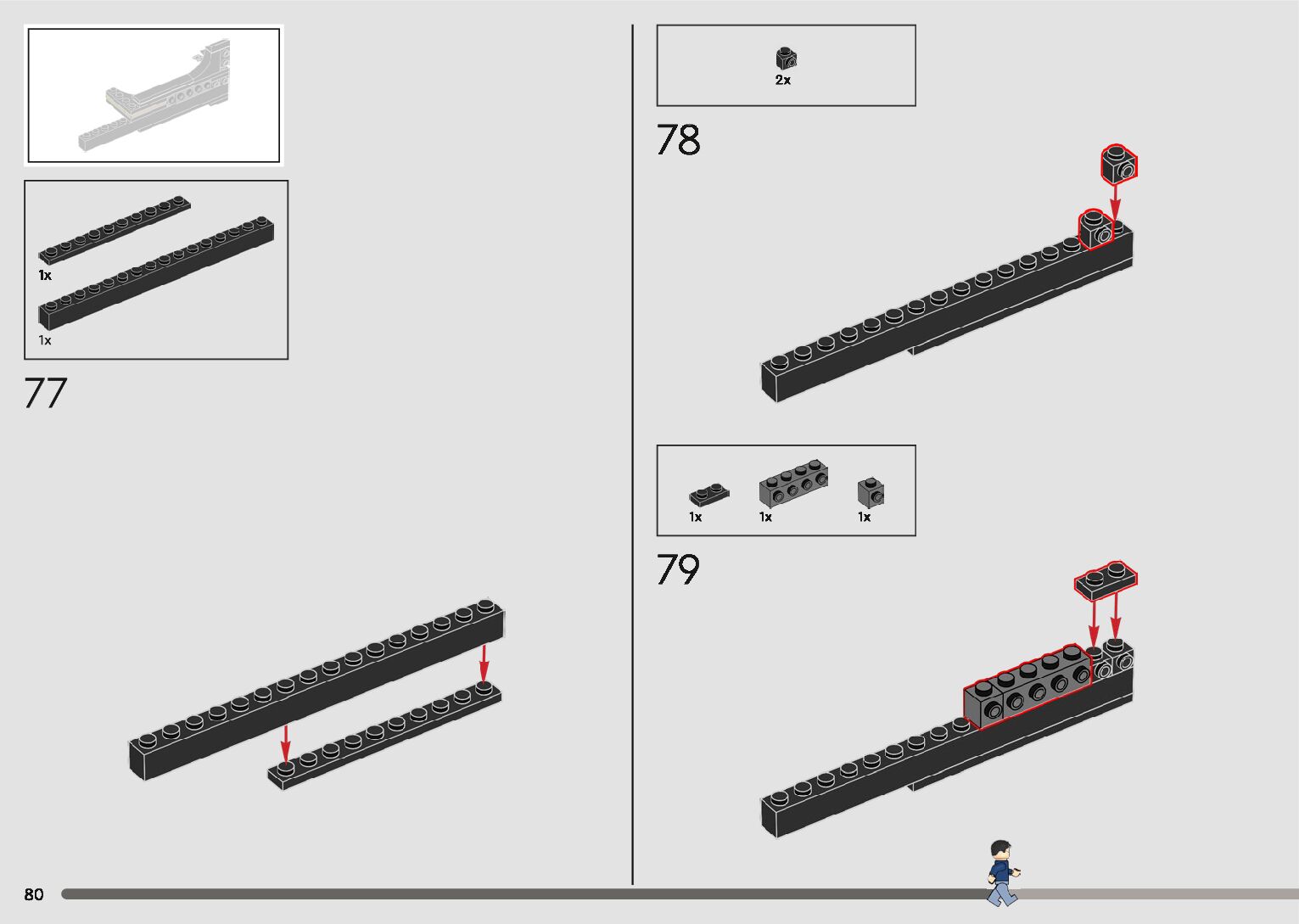 1x

1x

77

2x

78

1x

1x

1x

79

80