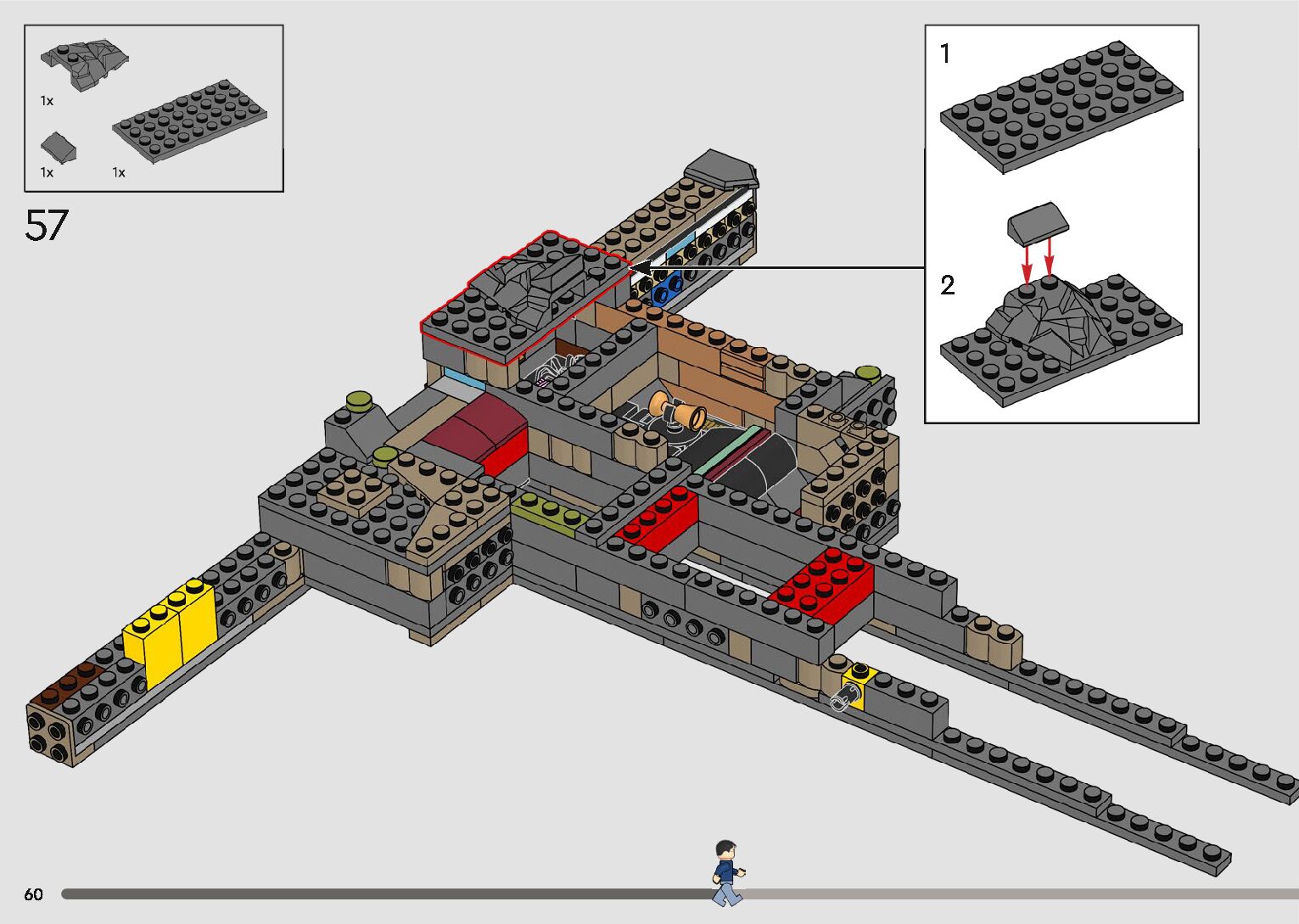 1x

1x 1x

57

1

2

60