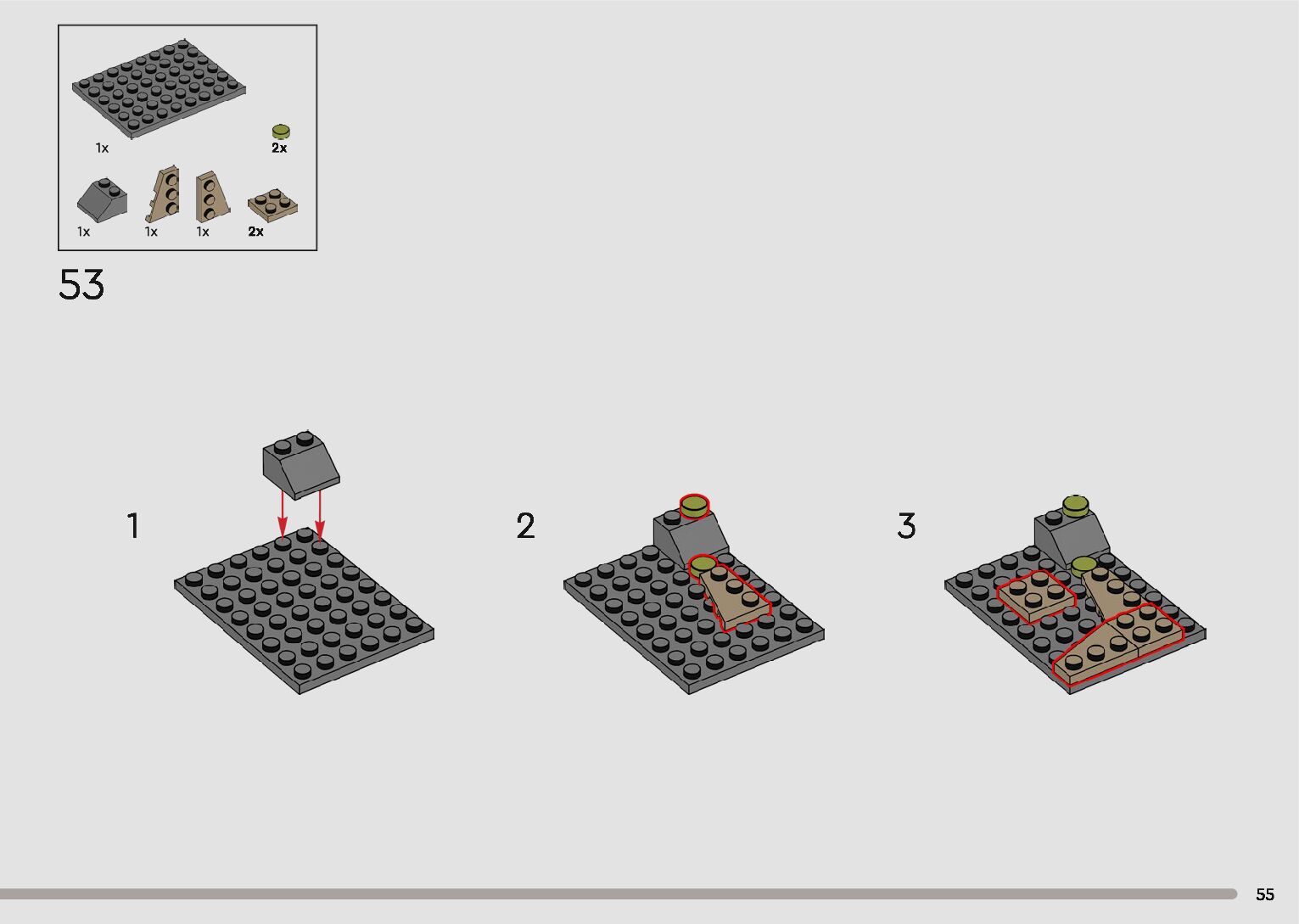 1x

2x

1x 1x 1x 2x

53

1

2

3

55