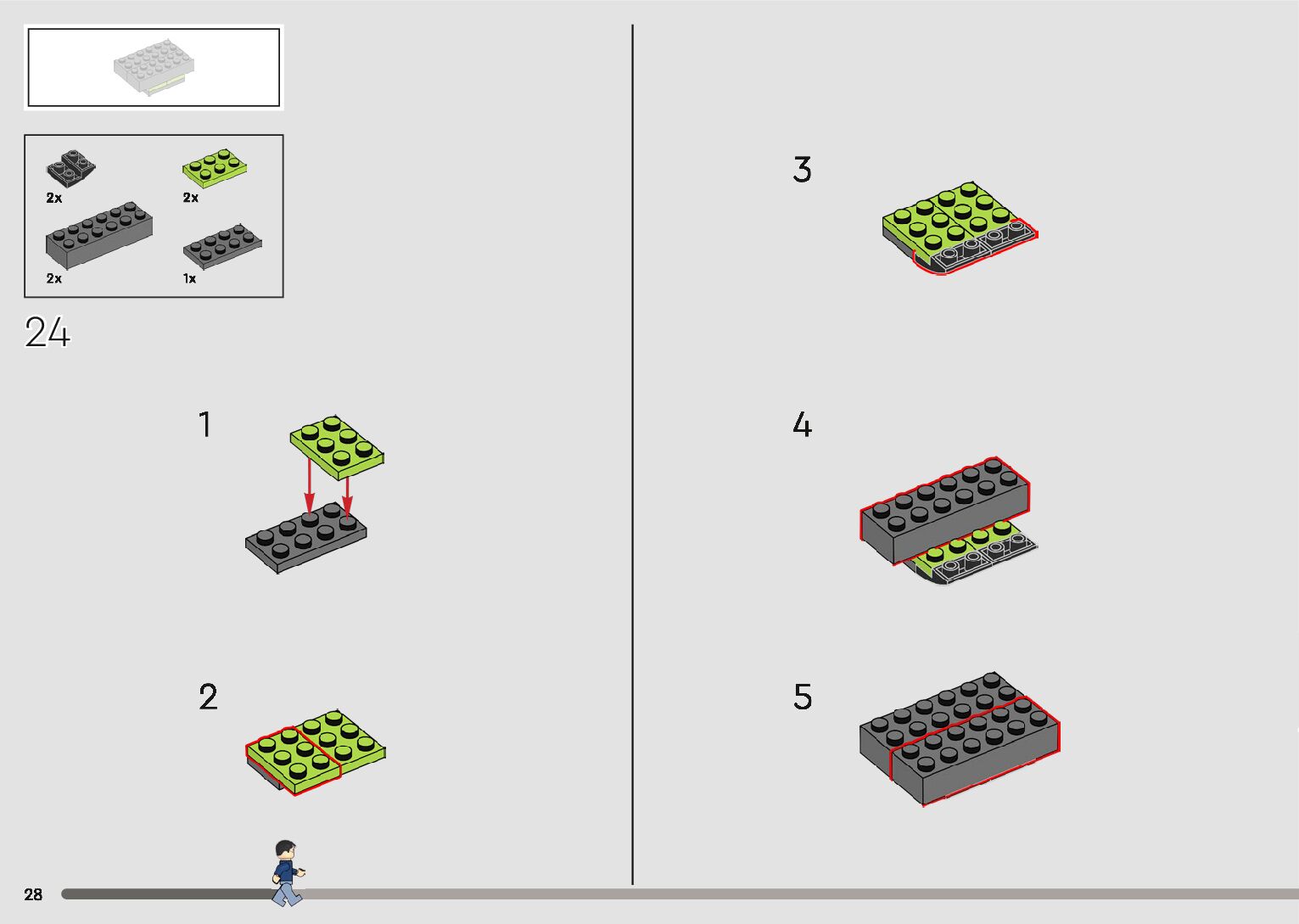 2x
2x
2x
1x

24

1

2

3

4

5

28