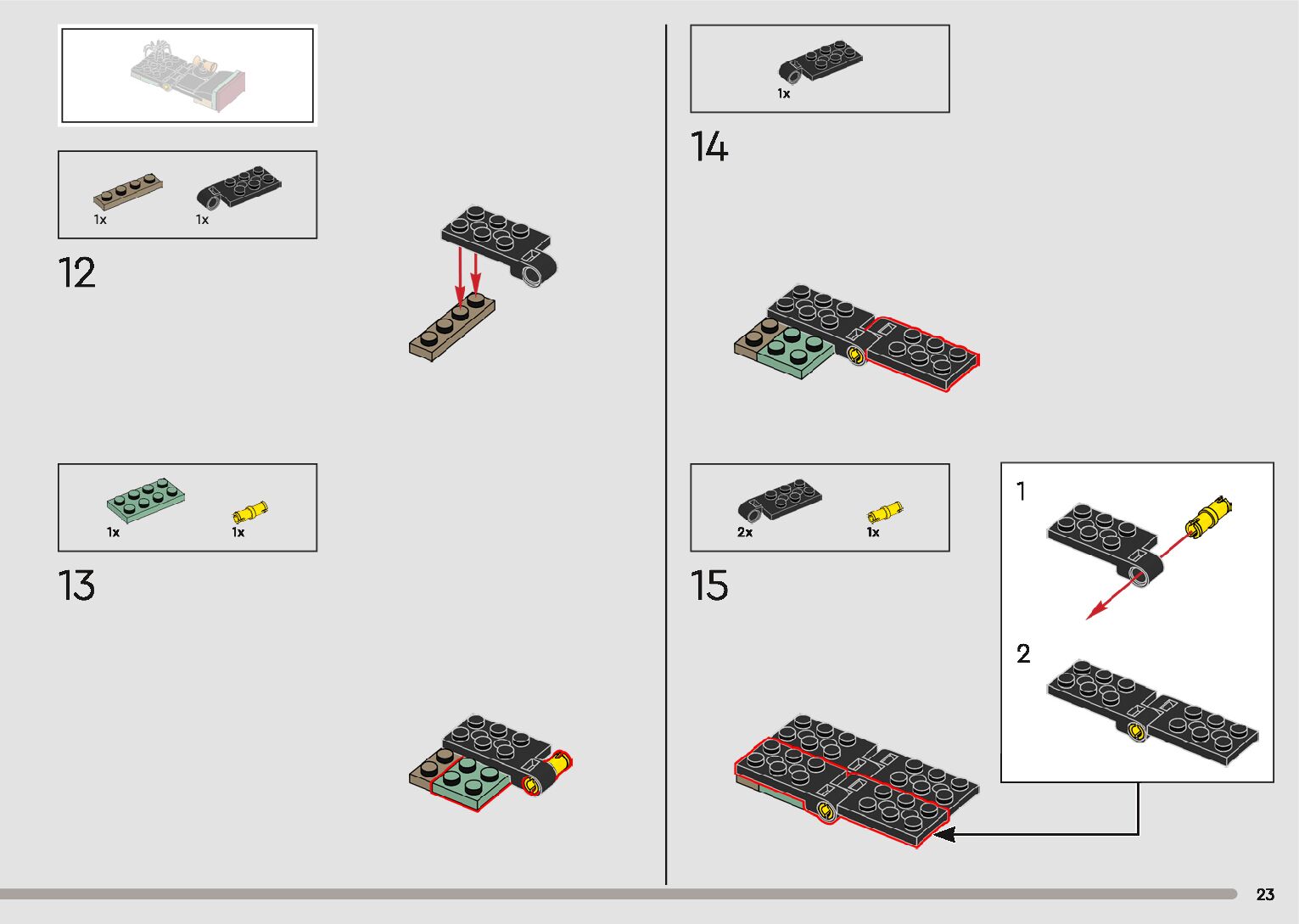 1x
1x
12

1x
1x
13

1x
14

2x
1x
15

1
2

23