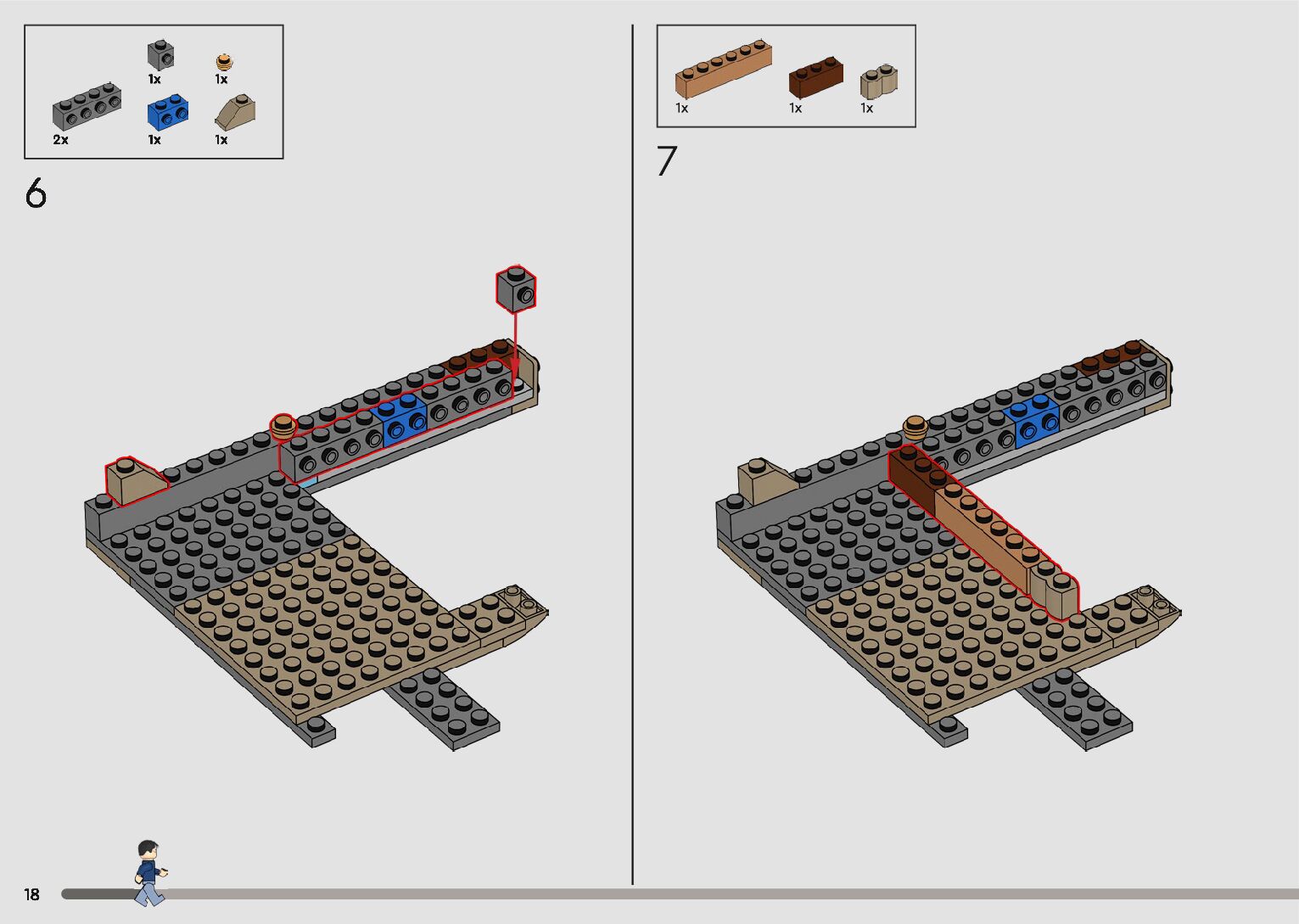 1x
1x
2x
1x
1x

6

1x
1x
1x

7

18