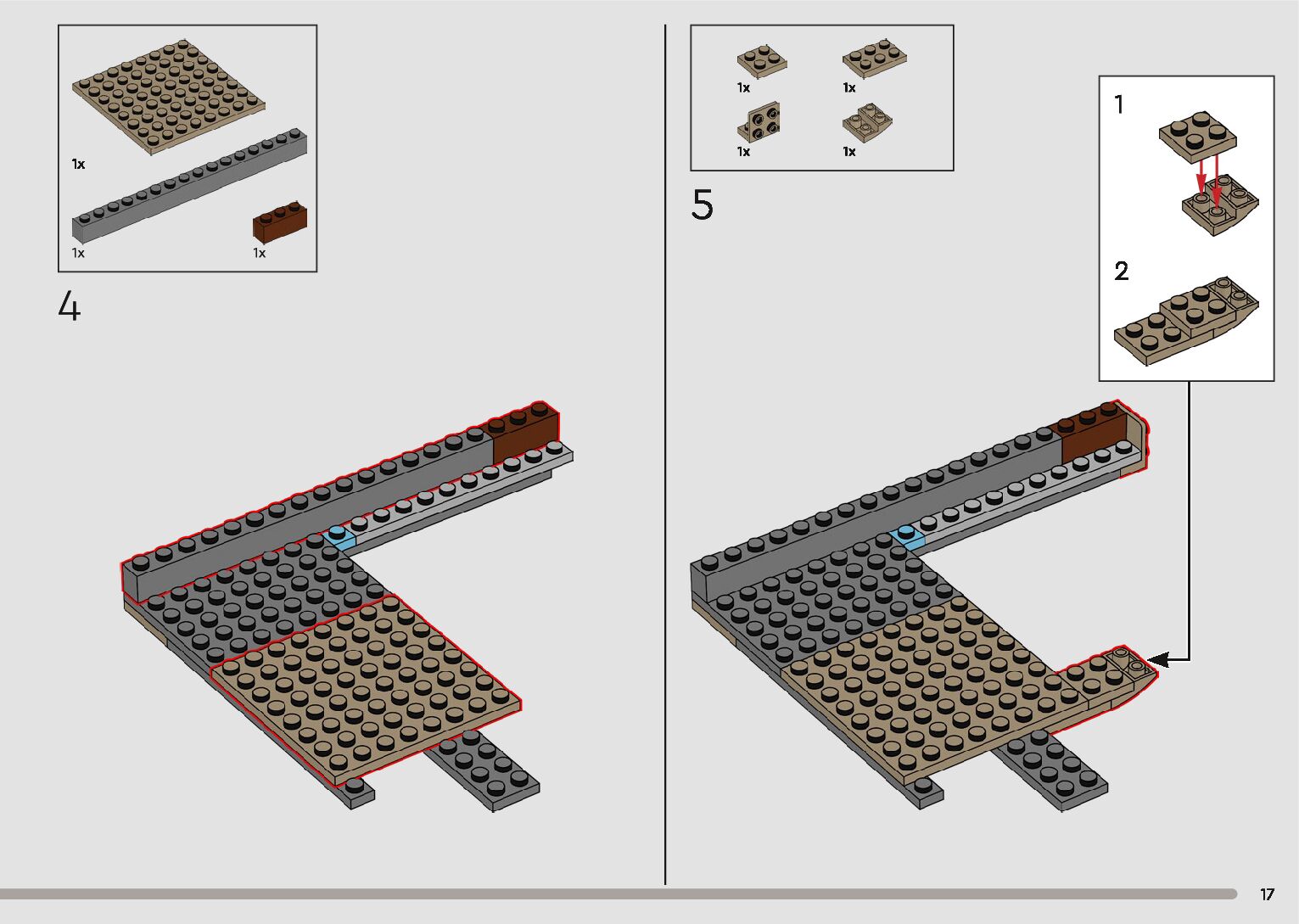 1x

1x

1x

4

1x

1x

1x

1x

5

1

2

17