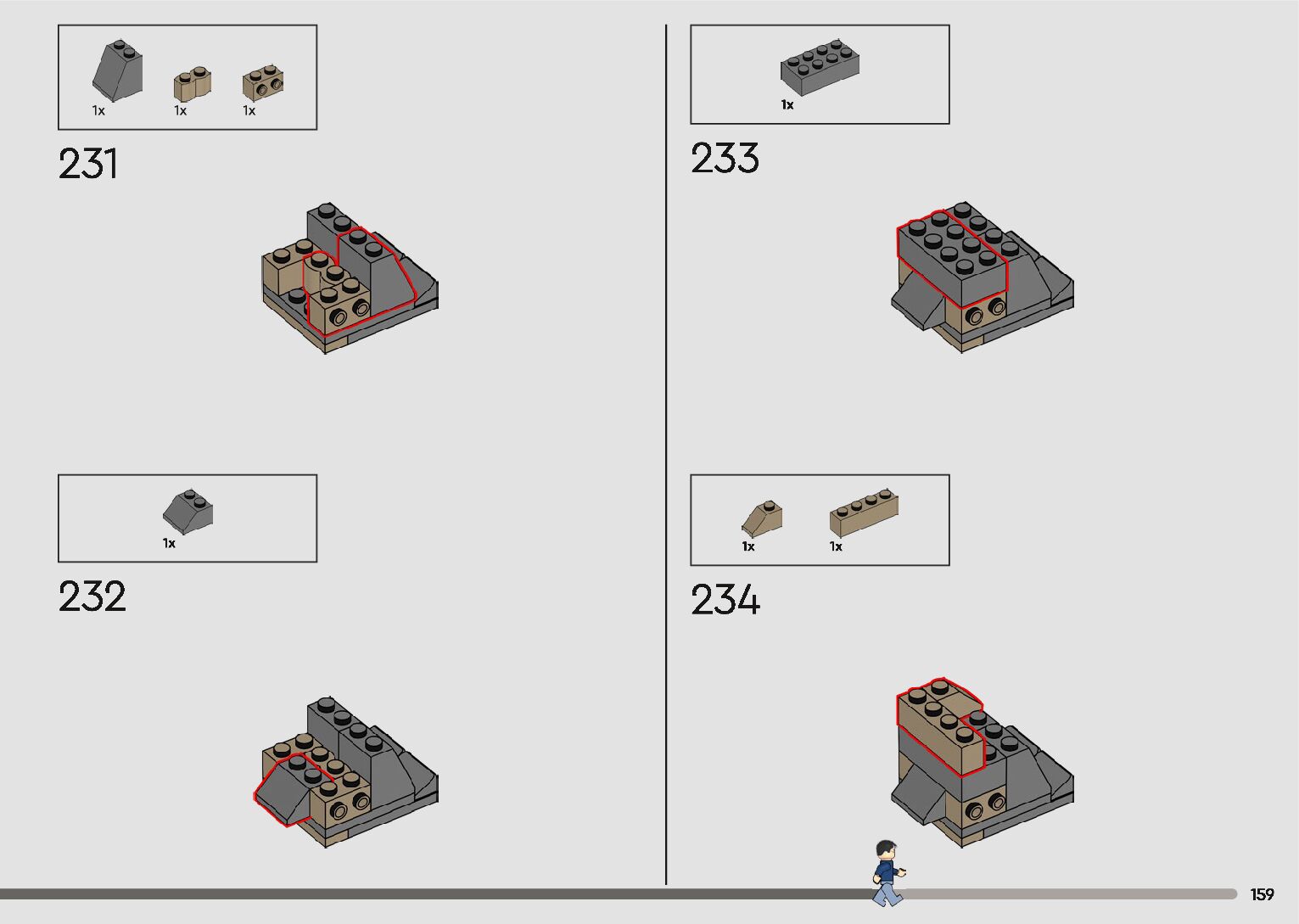 1x 1x 1x

231

1x

232

1x

233

1x 1x

234

159