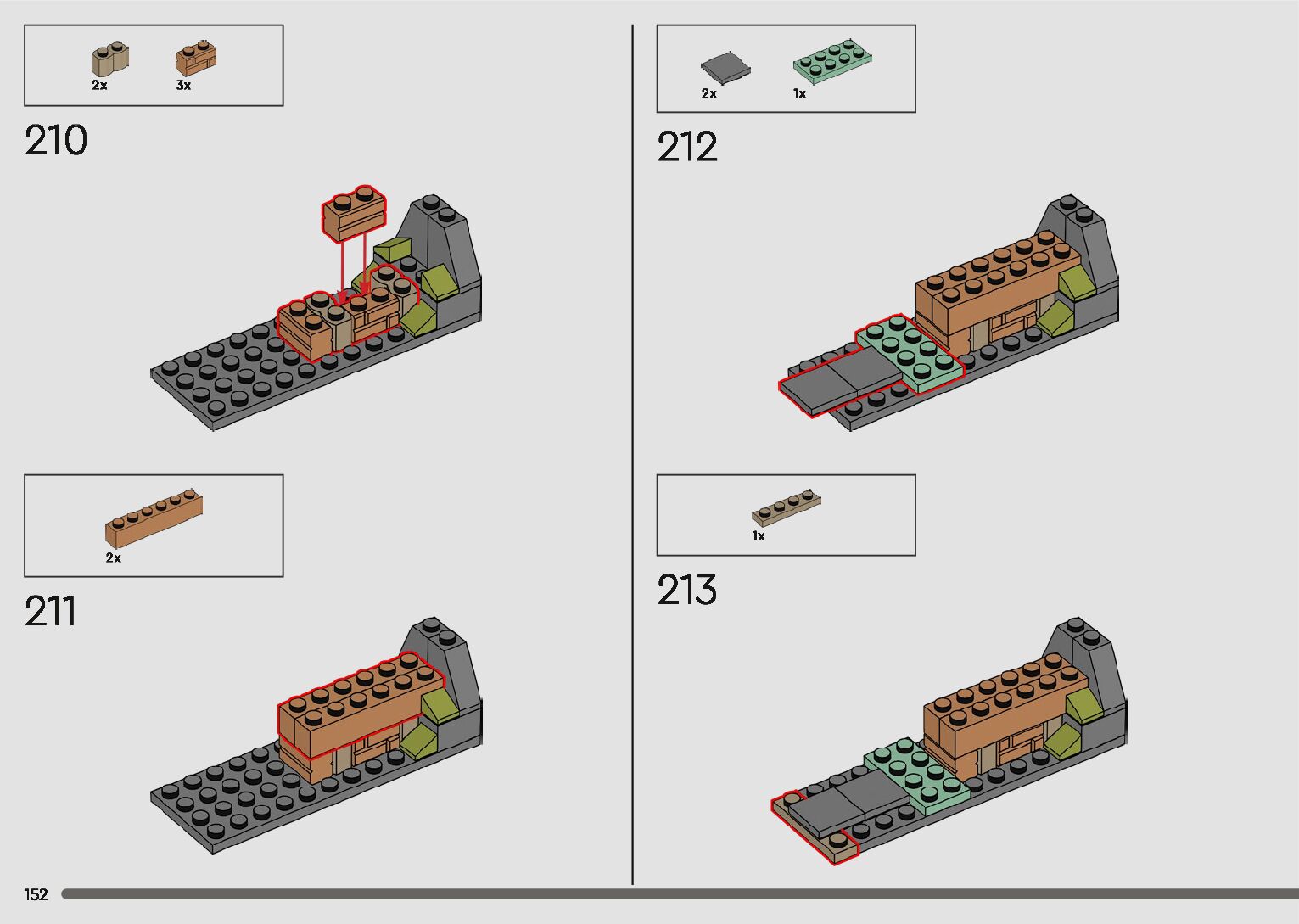 2x 3x

210

2x

211

2x 1x

212

1x

213

152