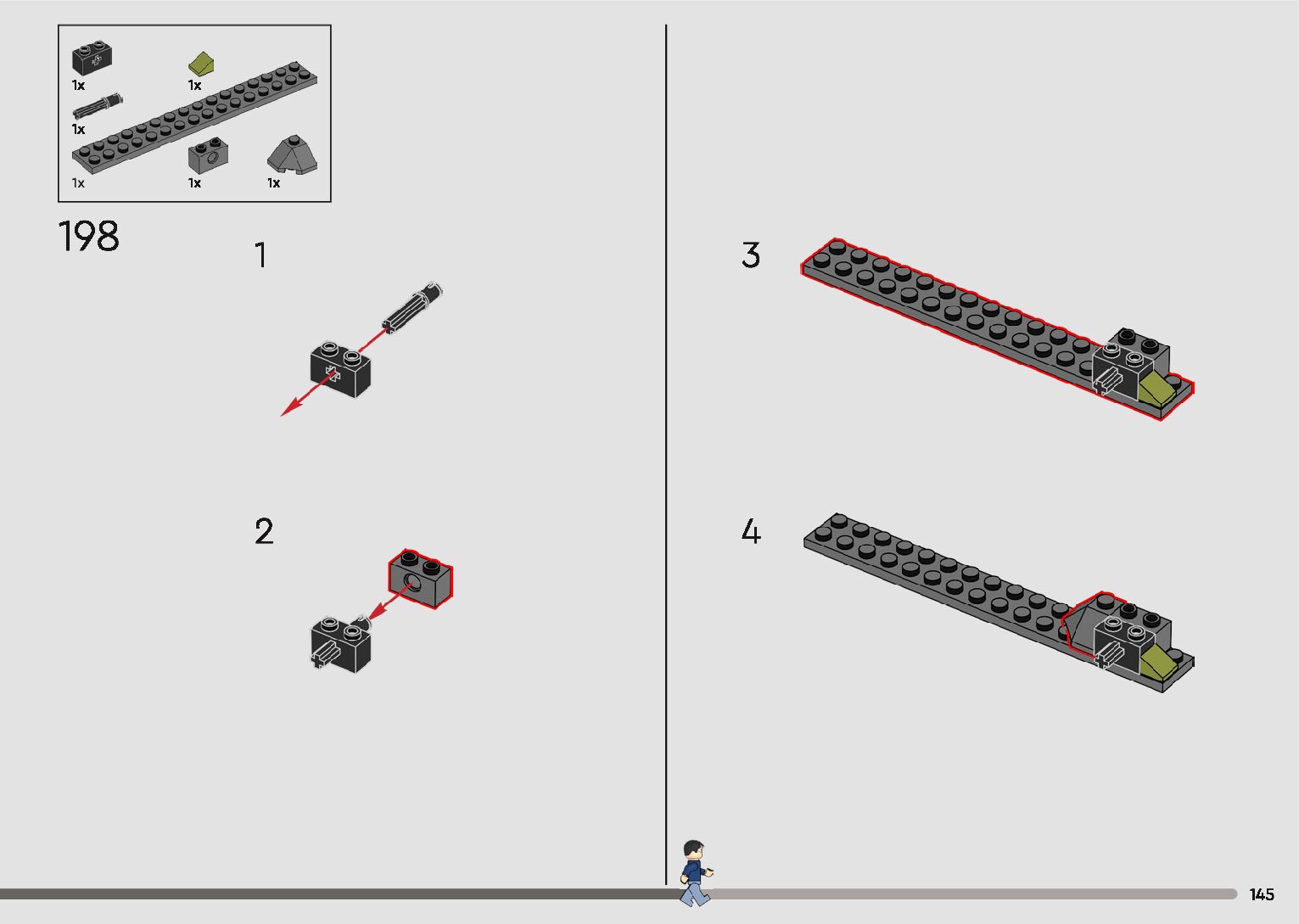 1x
1x
1x
1x
1x
1x

198

1

2

3

4

145