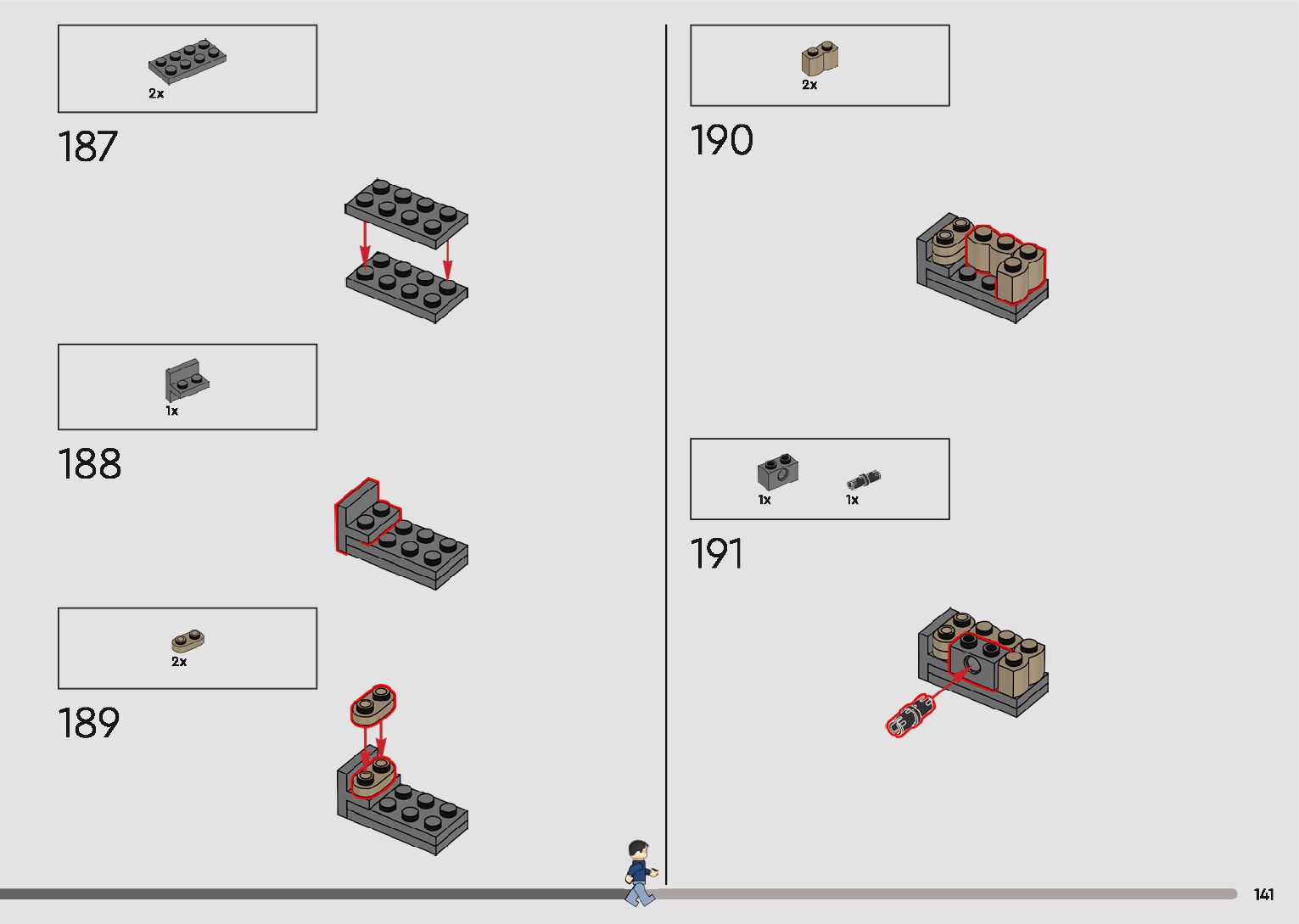 2x

187

1x

188

2x

189

2x

190

1x

1x

191

141