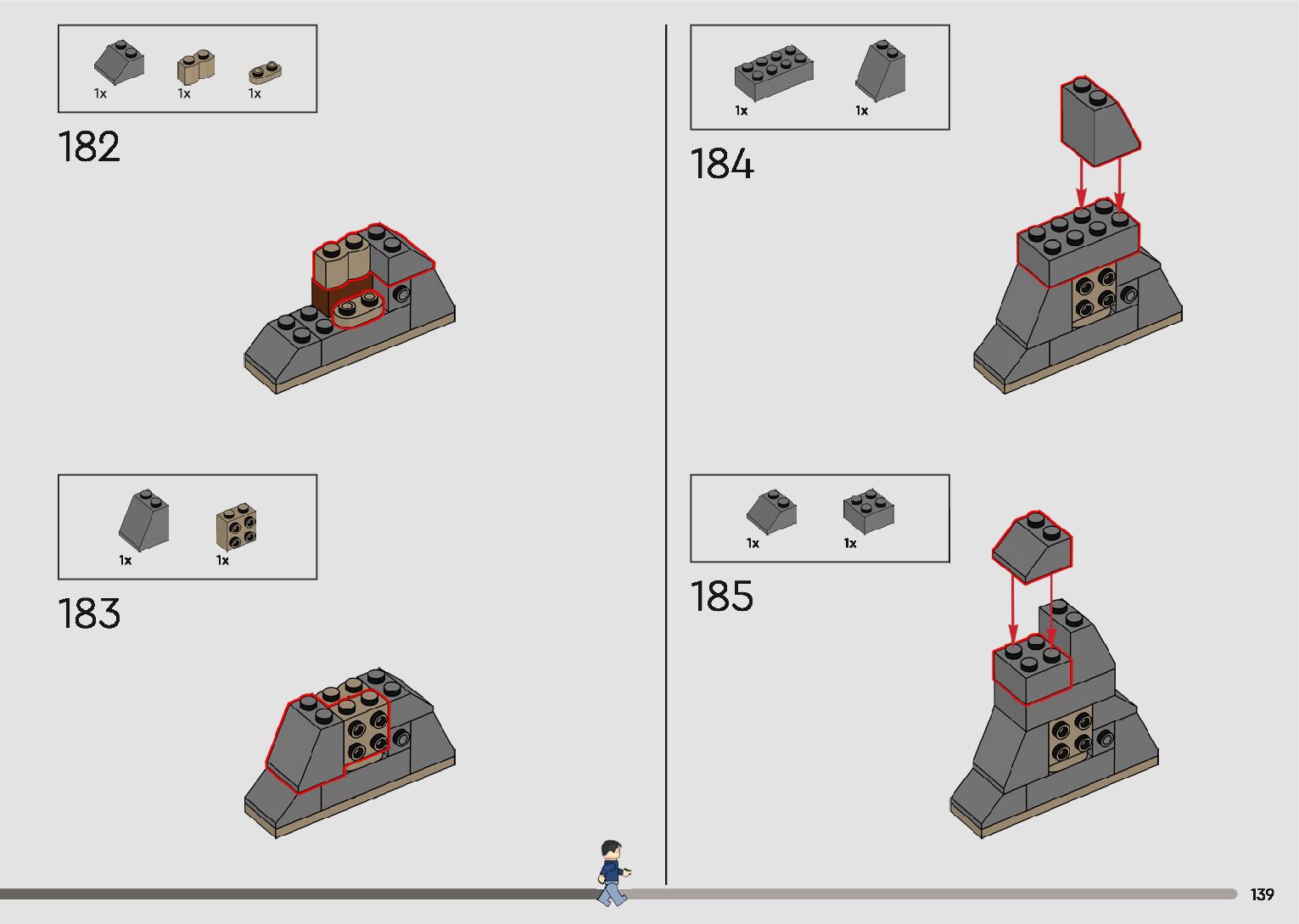 1x 1x 1x

182

1x 1x

183

1x 1x

184

1x 1x

185

139