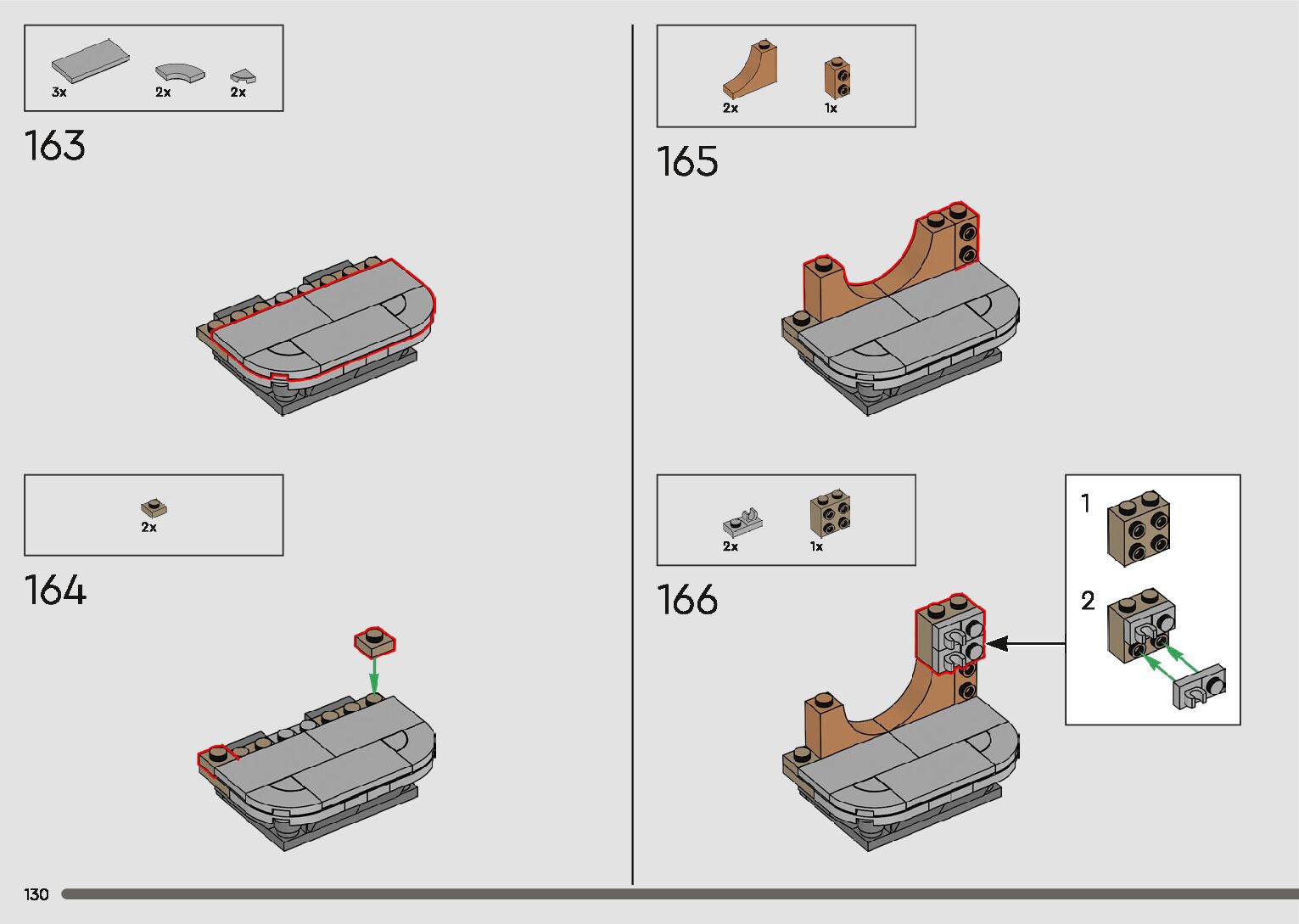 3x 2x 2x

163

2x

164

2x 1x

165

2x 1x

166

1

2

130