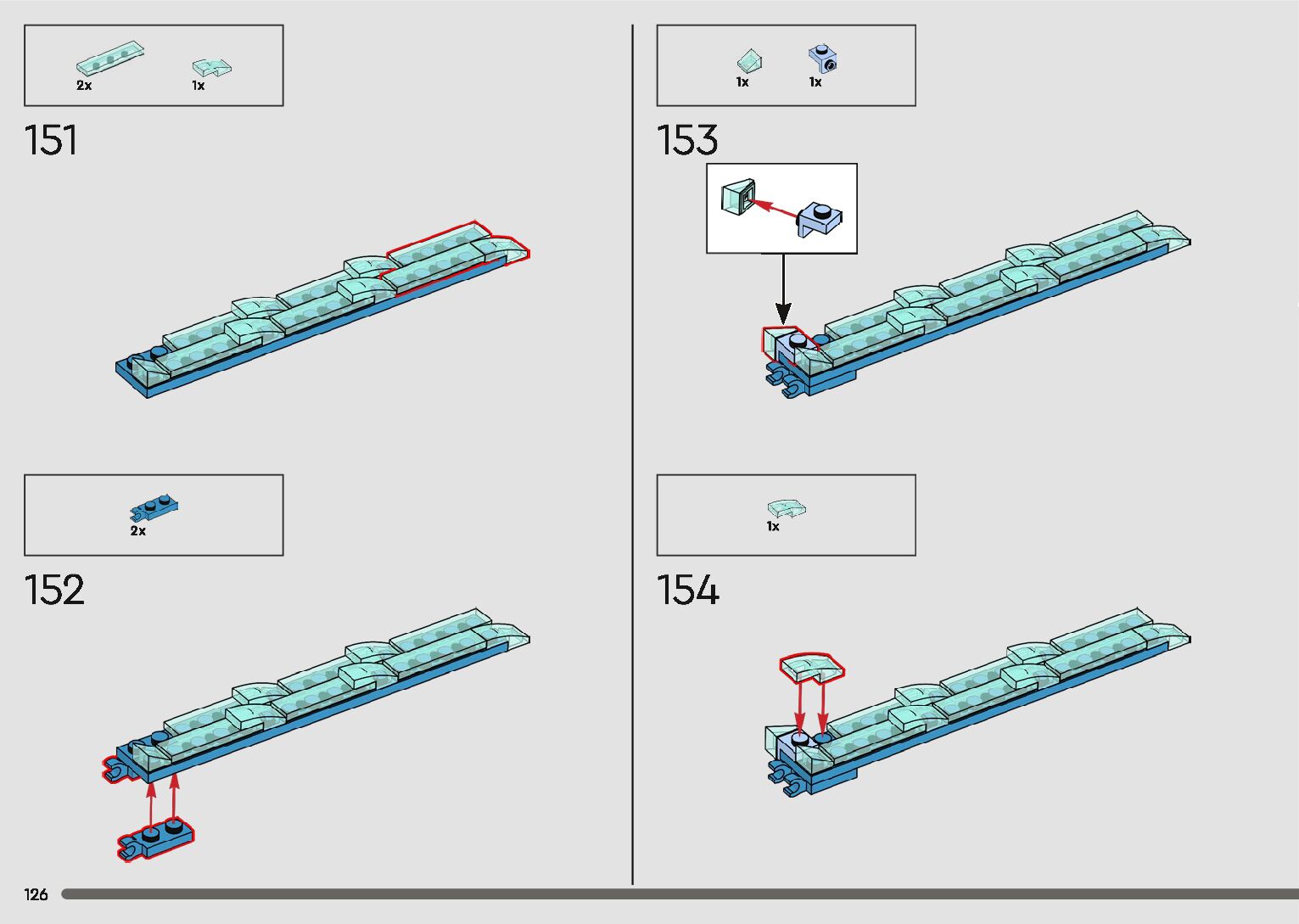 2x 1x

151

2x

152

1x 1x

153

1x

154

126