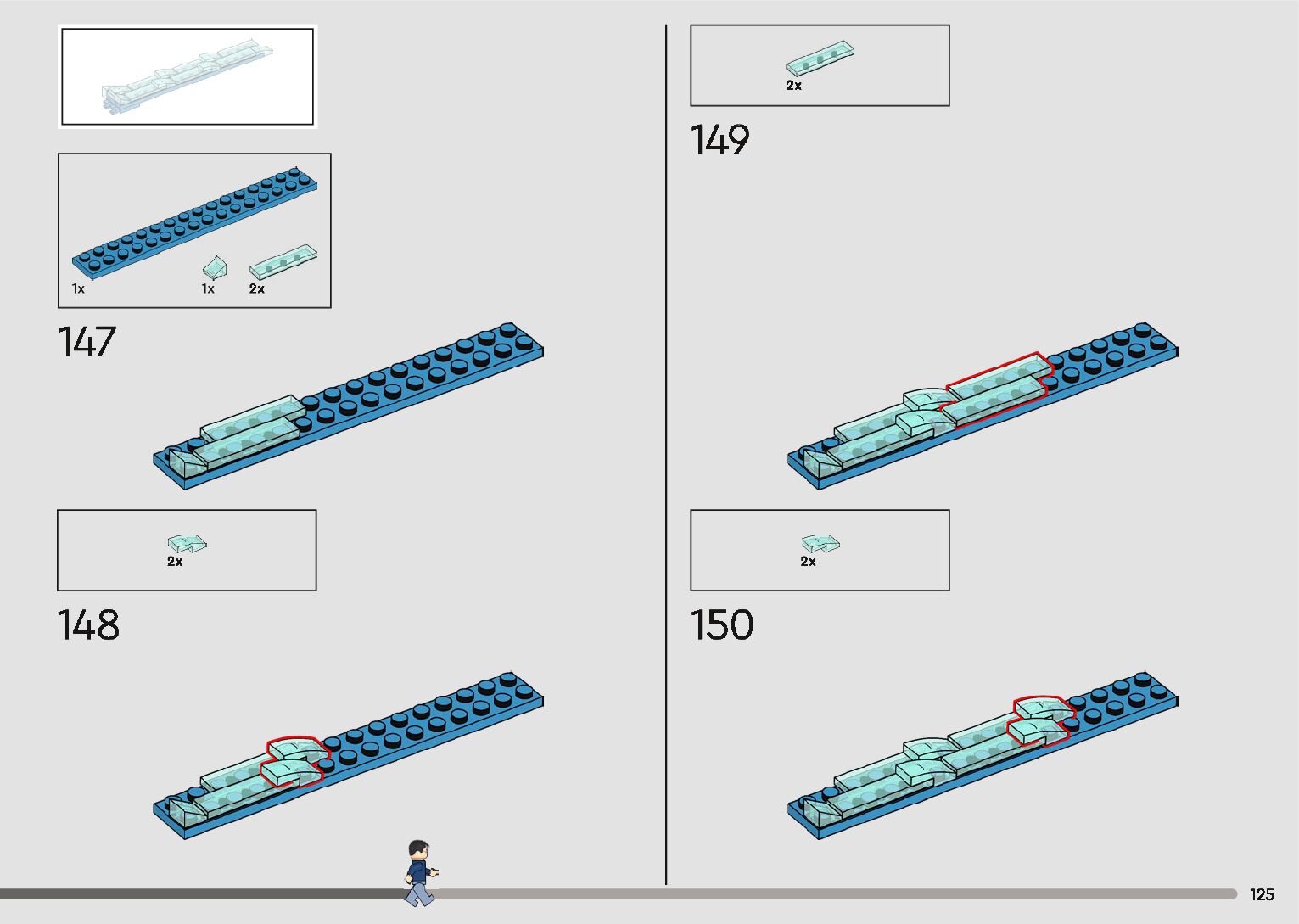 1x
1x
2x

147

2x

148

2x

149

2x

150

125