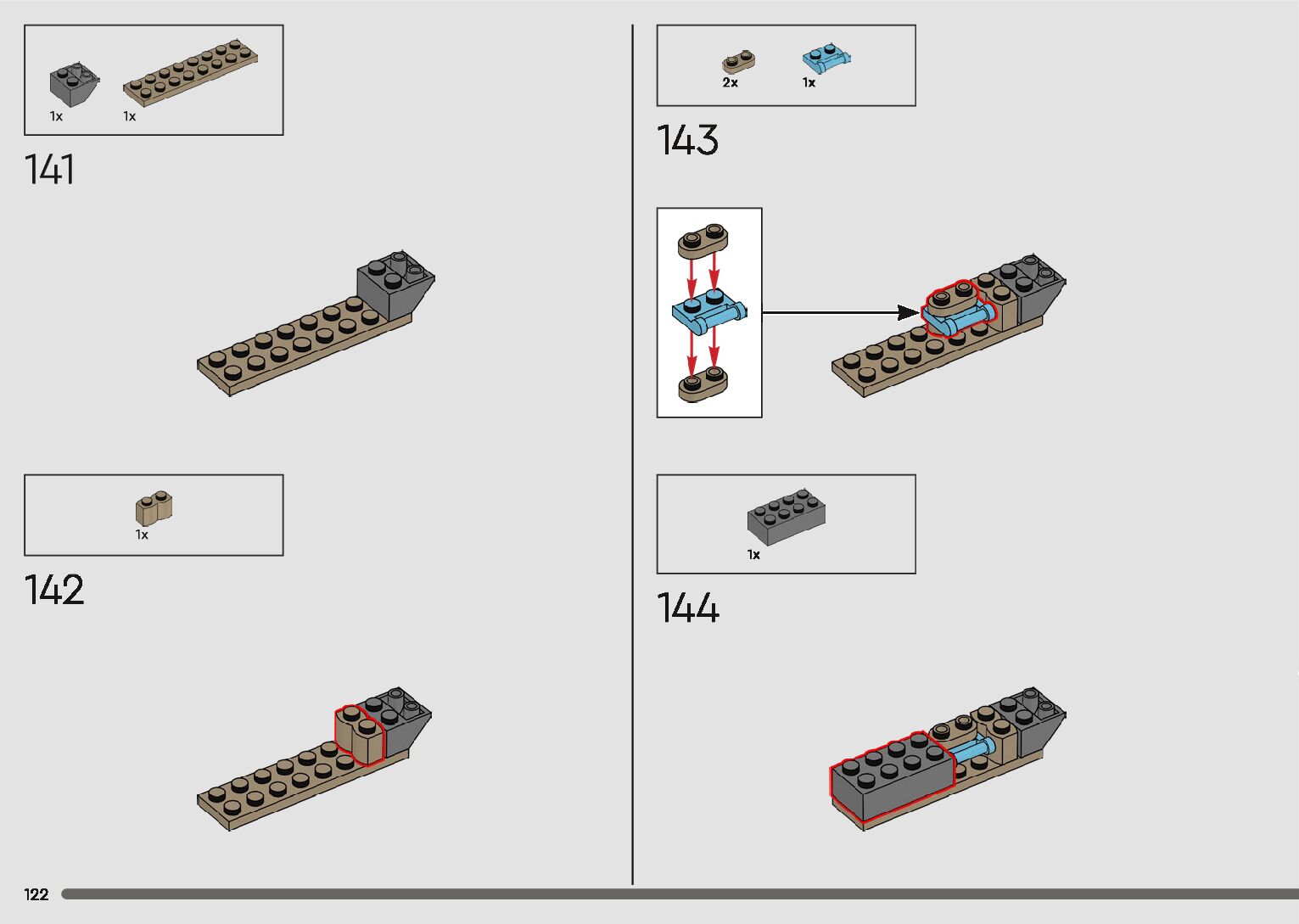 1x 1x

141

1x

142

2x 1x

143

1x

144

122