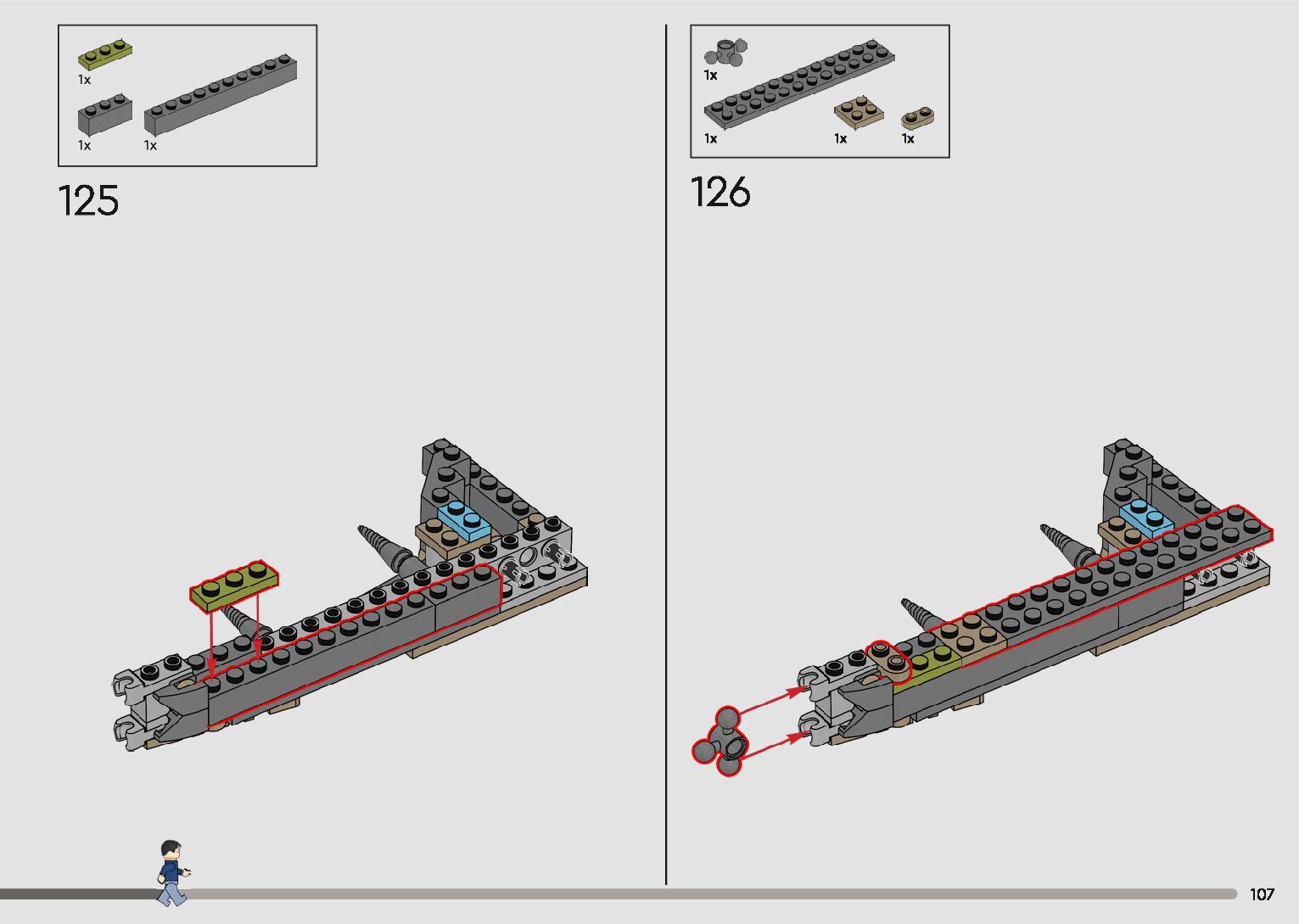 1x

1x 1x

125

1x

1x 1x 1x

126

107