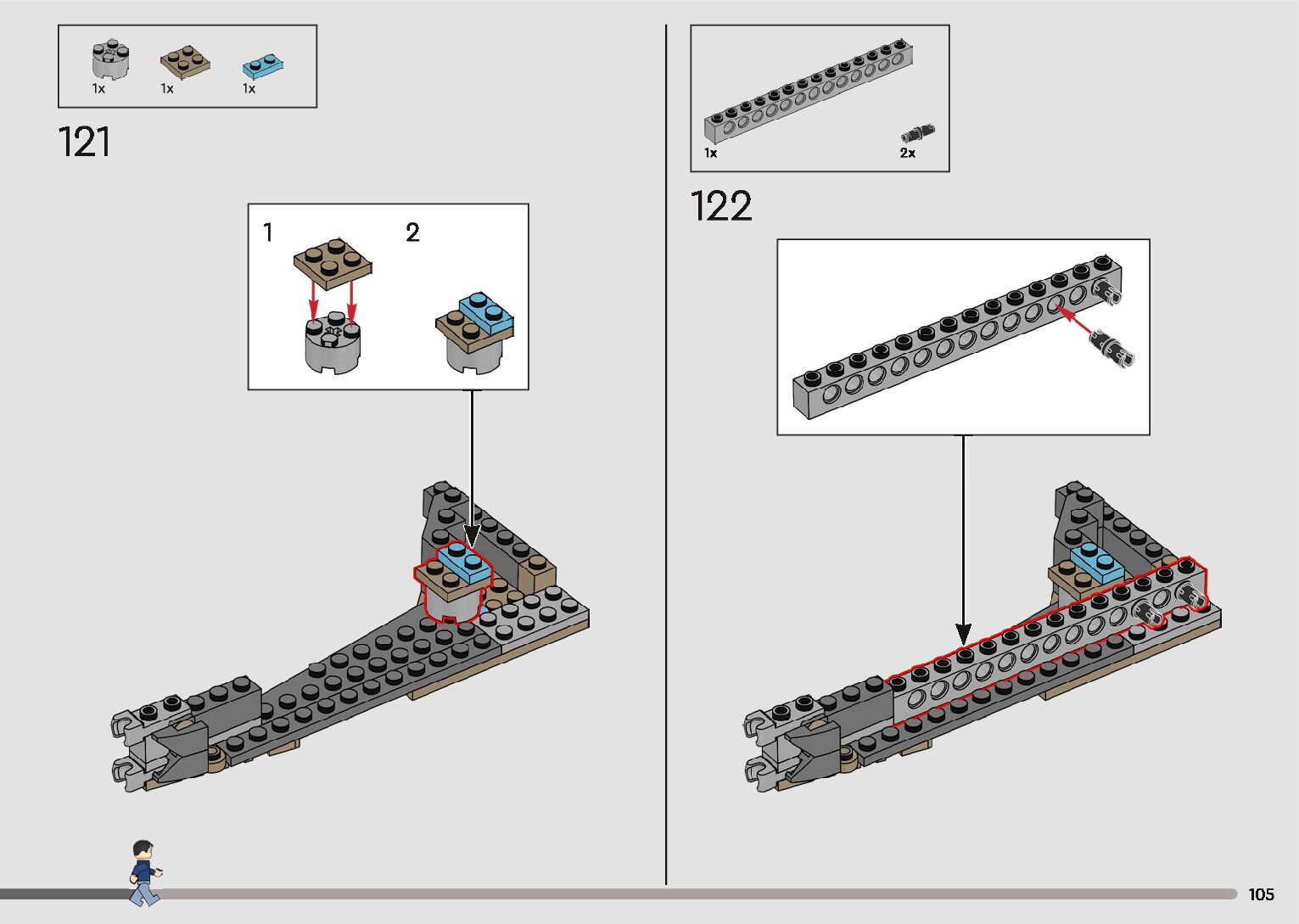 1x 1x 1x

121

1

2

1x 2x

122

105