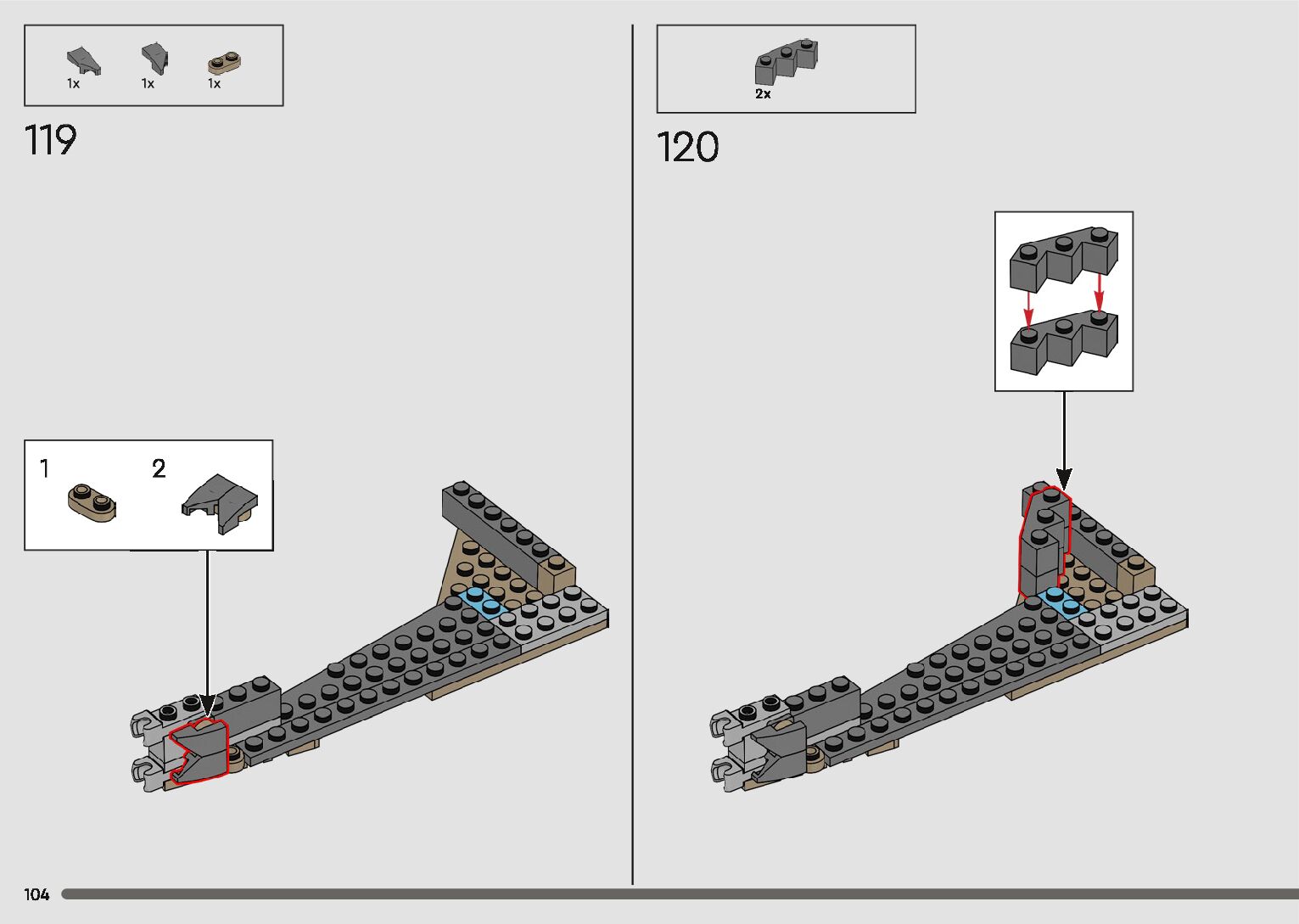 1x 1x 1x

119

1

2

2x

120

104