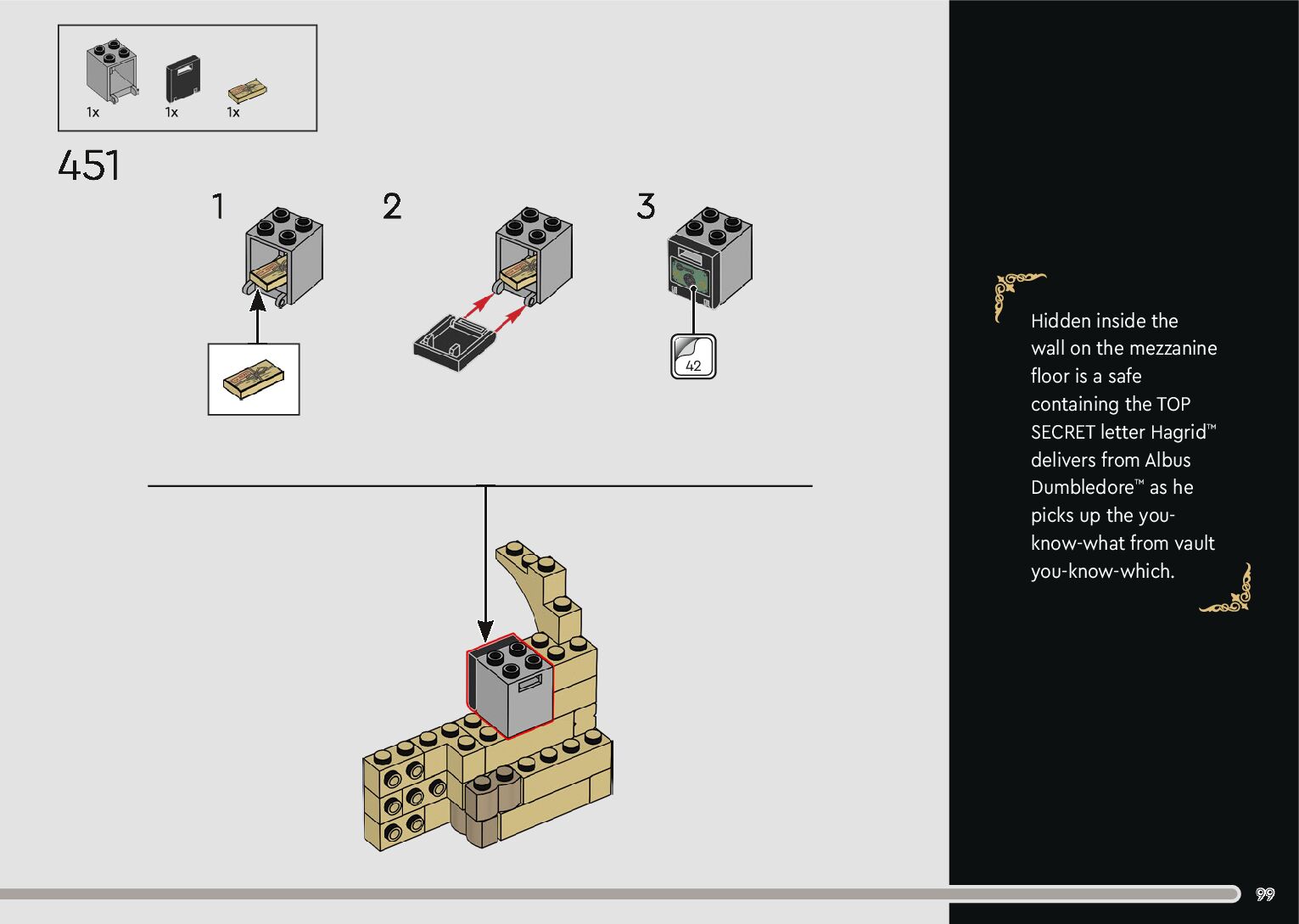 1x 1x 1x

451

1

2

3

42

Hidden inside the wall on the mezzanine floor is a safe containing the TOP SECRET letter Hagrid™ delivers from Albus Dumbledore™ as he picks up the you-know-what from vault you-know-which.

99