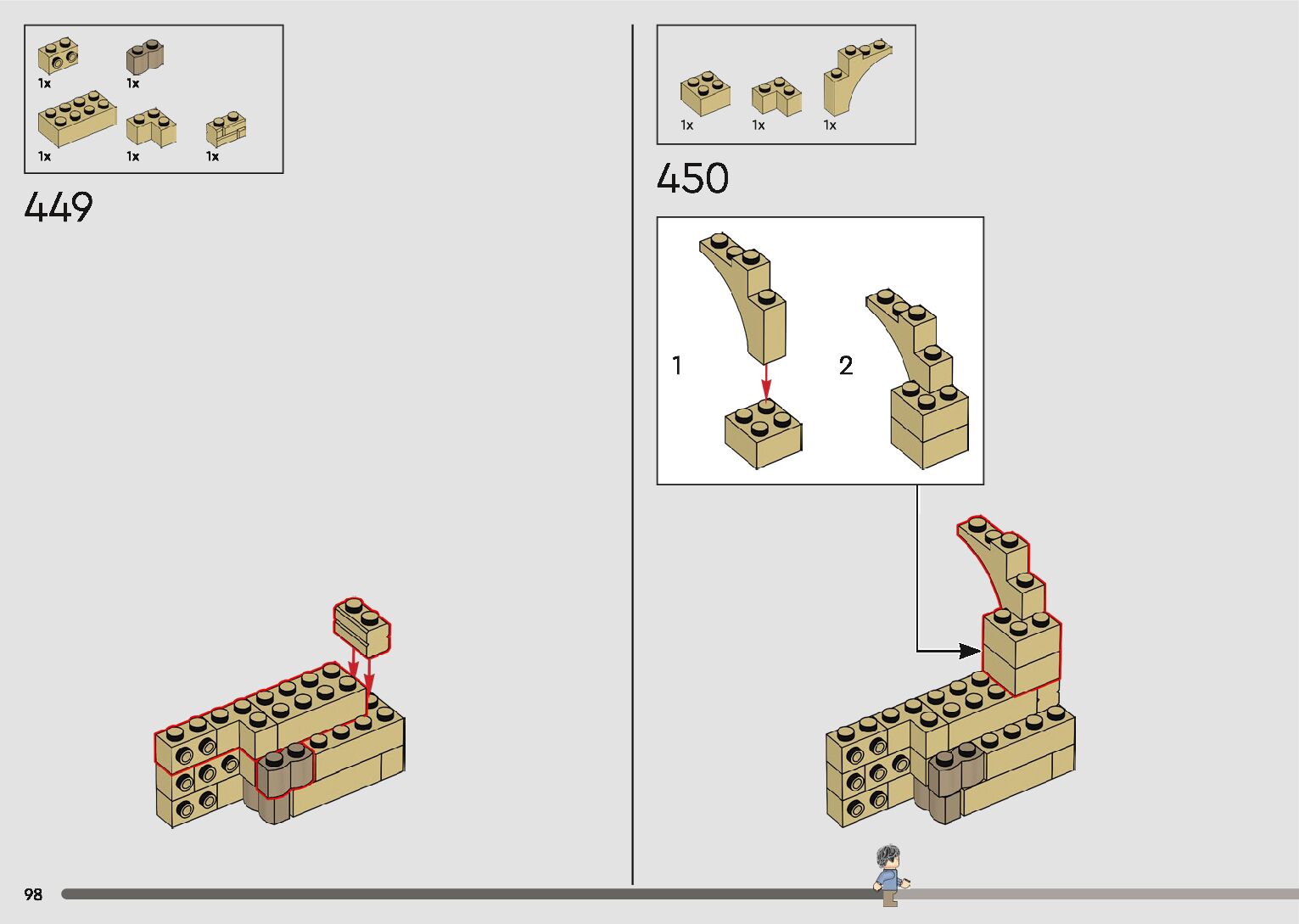 1x
1x
1x
1x
1x

449

1x
1x
1x

450

1
2

98