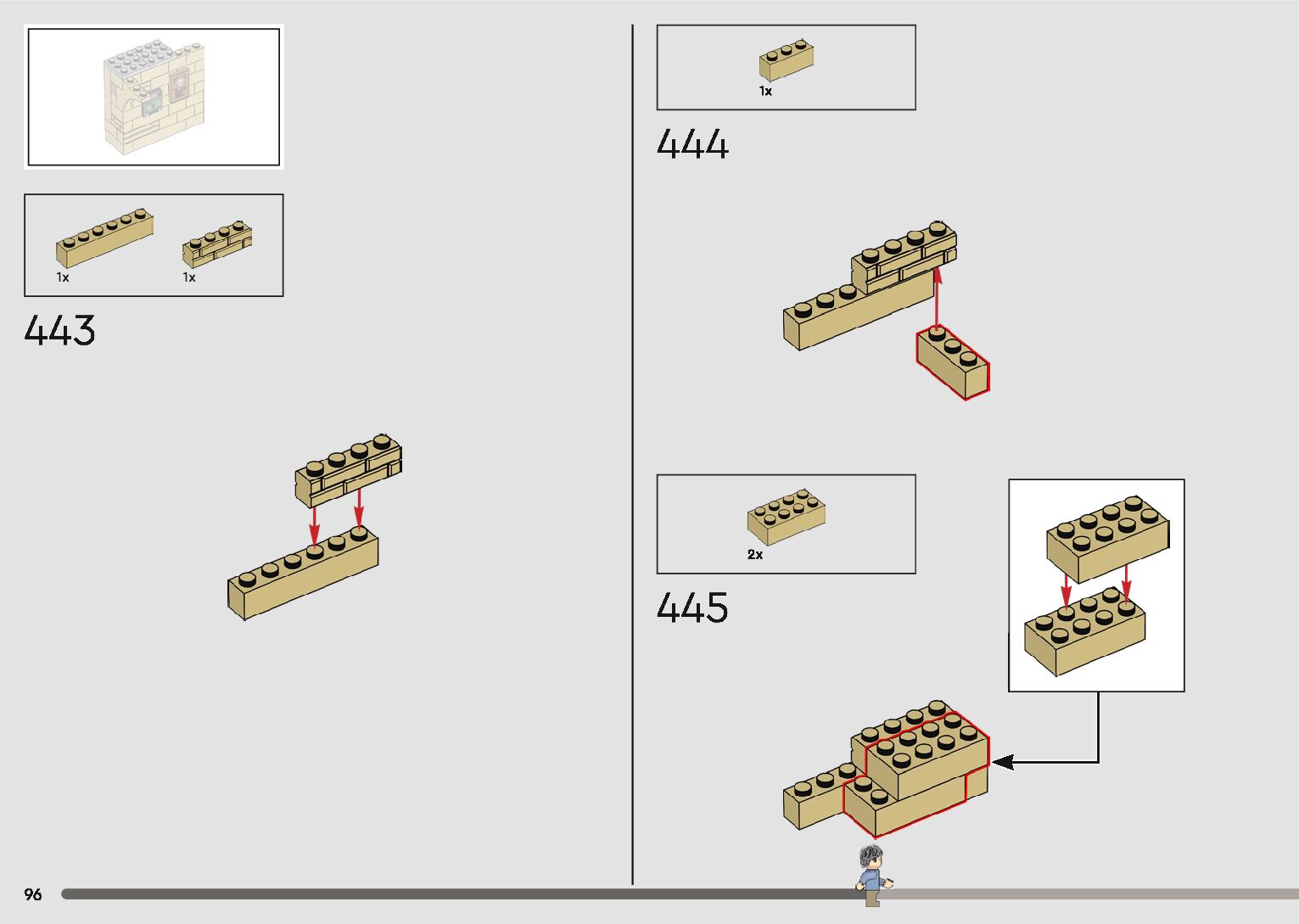 1x

1x

443

1x

444

2x

445

96