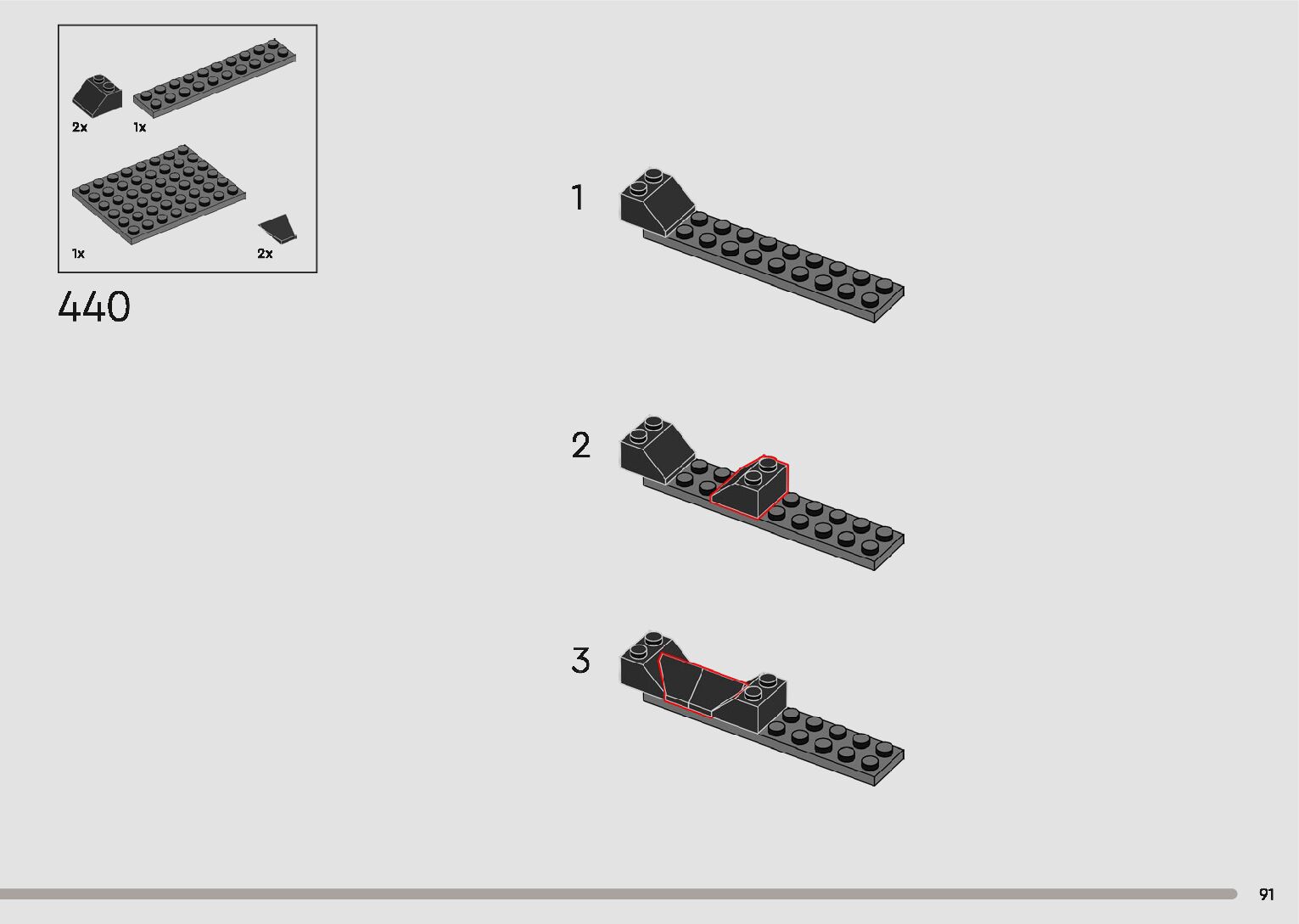 2x
1x
1x
2x

440

1

2

3

91