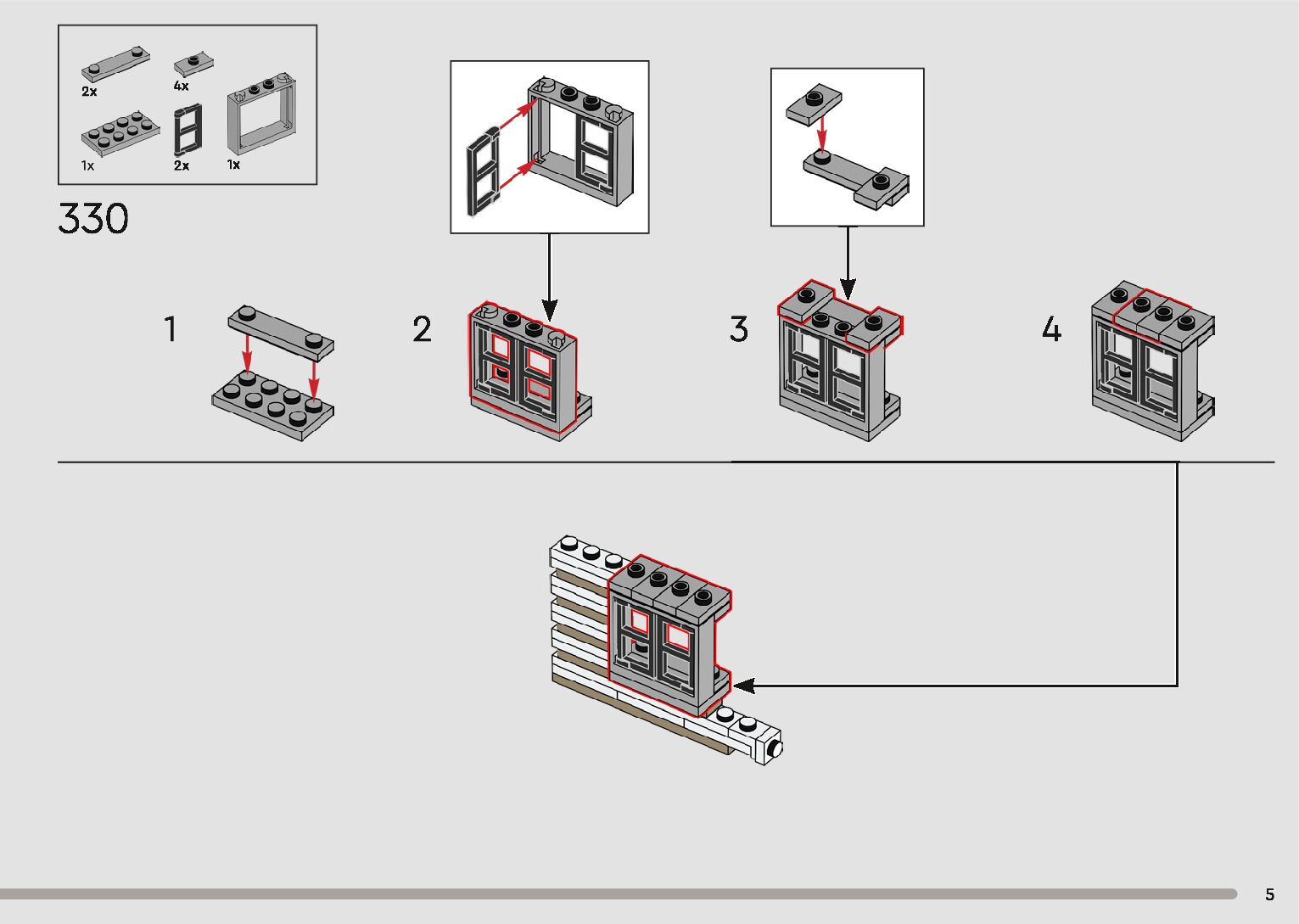 2x
4x
1x
2x
1x

330

1

2

3

4

5