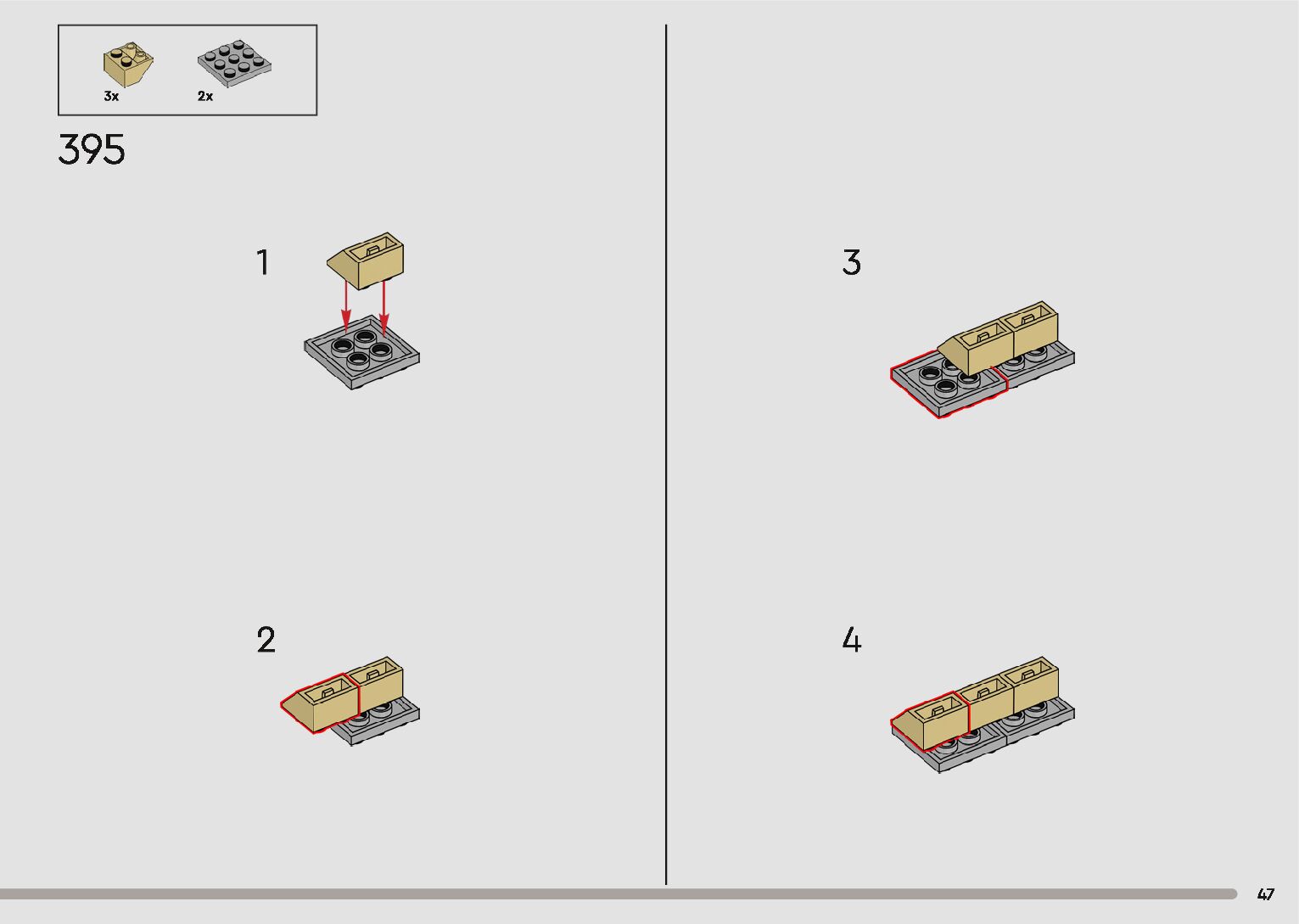 3x
2x

395

1

2

3

4

47