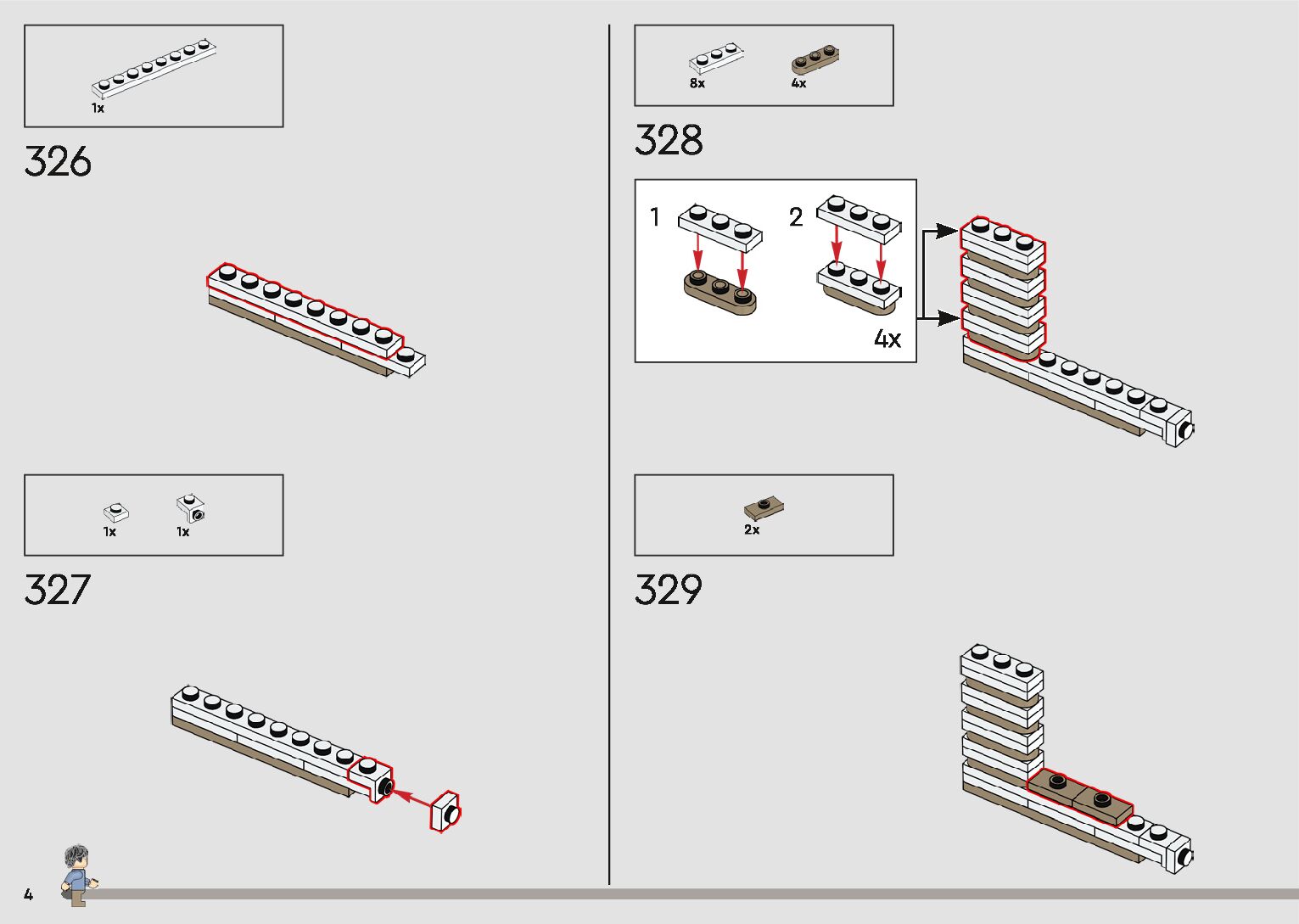 1x

326

1x 1x

327

4

8x 4x

328

1 2

4x

2x

329