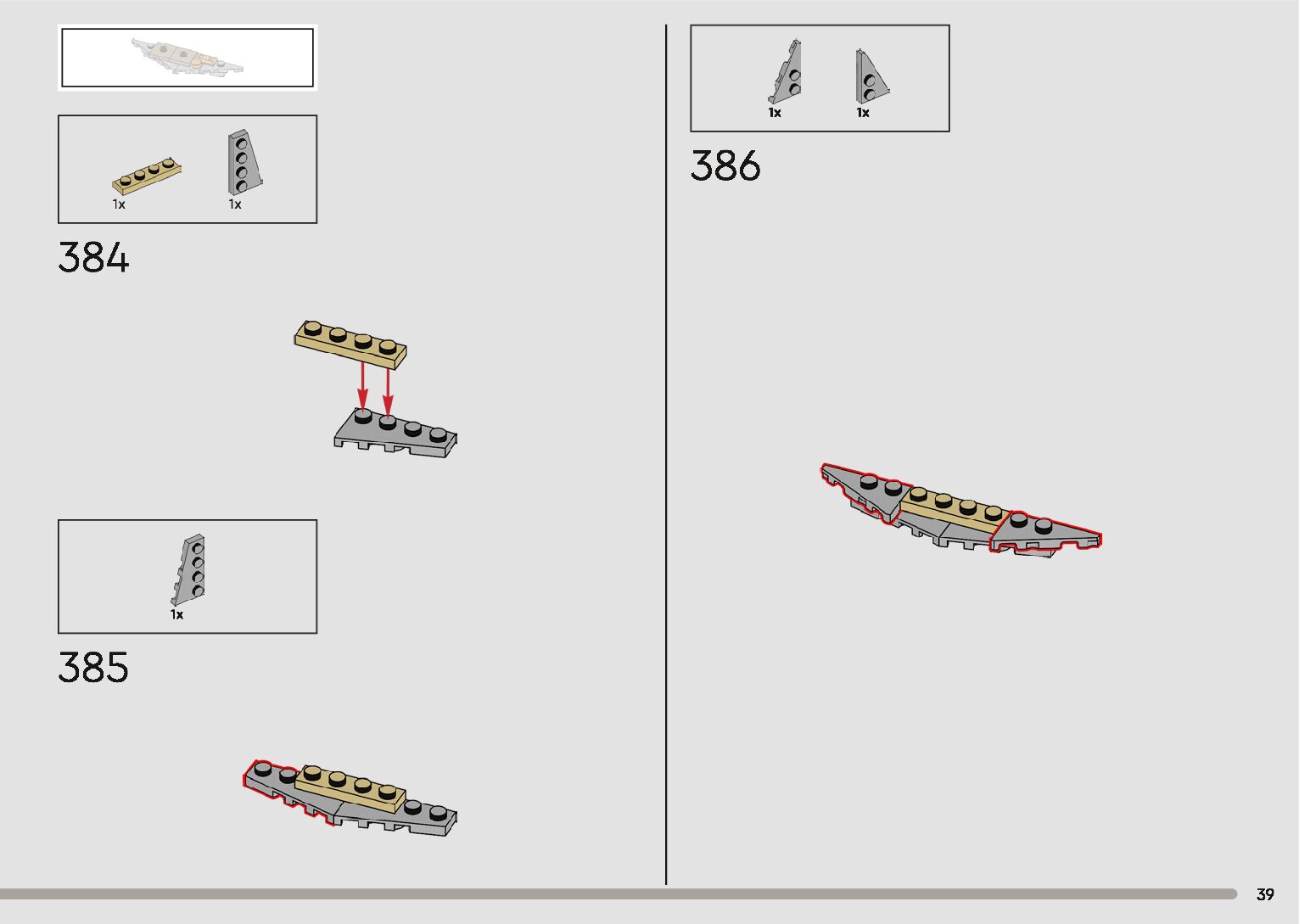 1x

1x

384

1x

385

1x

1x

386

39