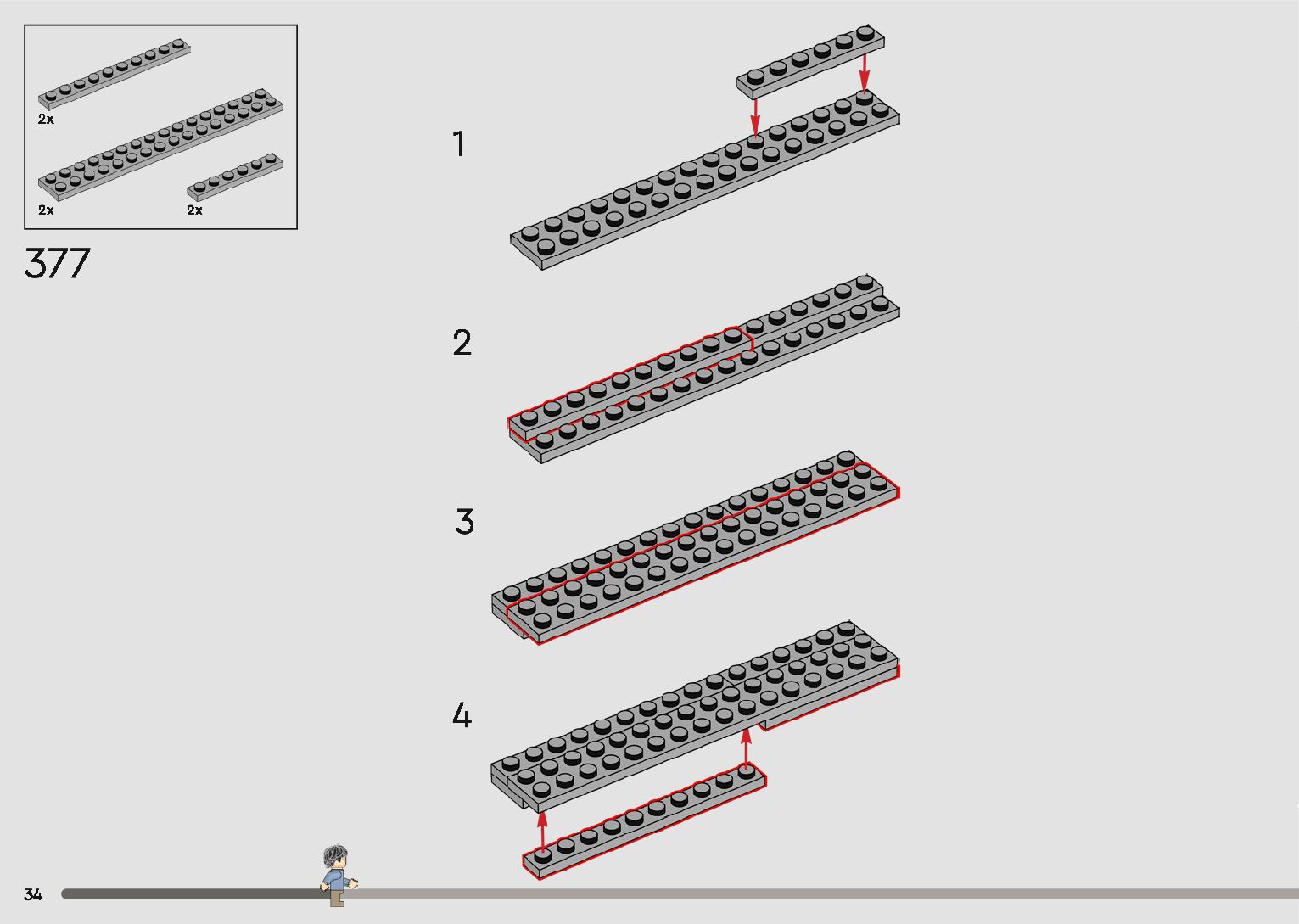 2x

2x

2x

377

1

2

3

4

34