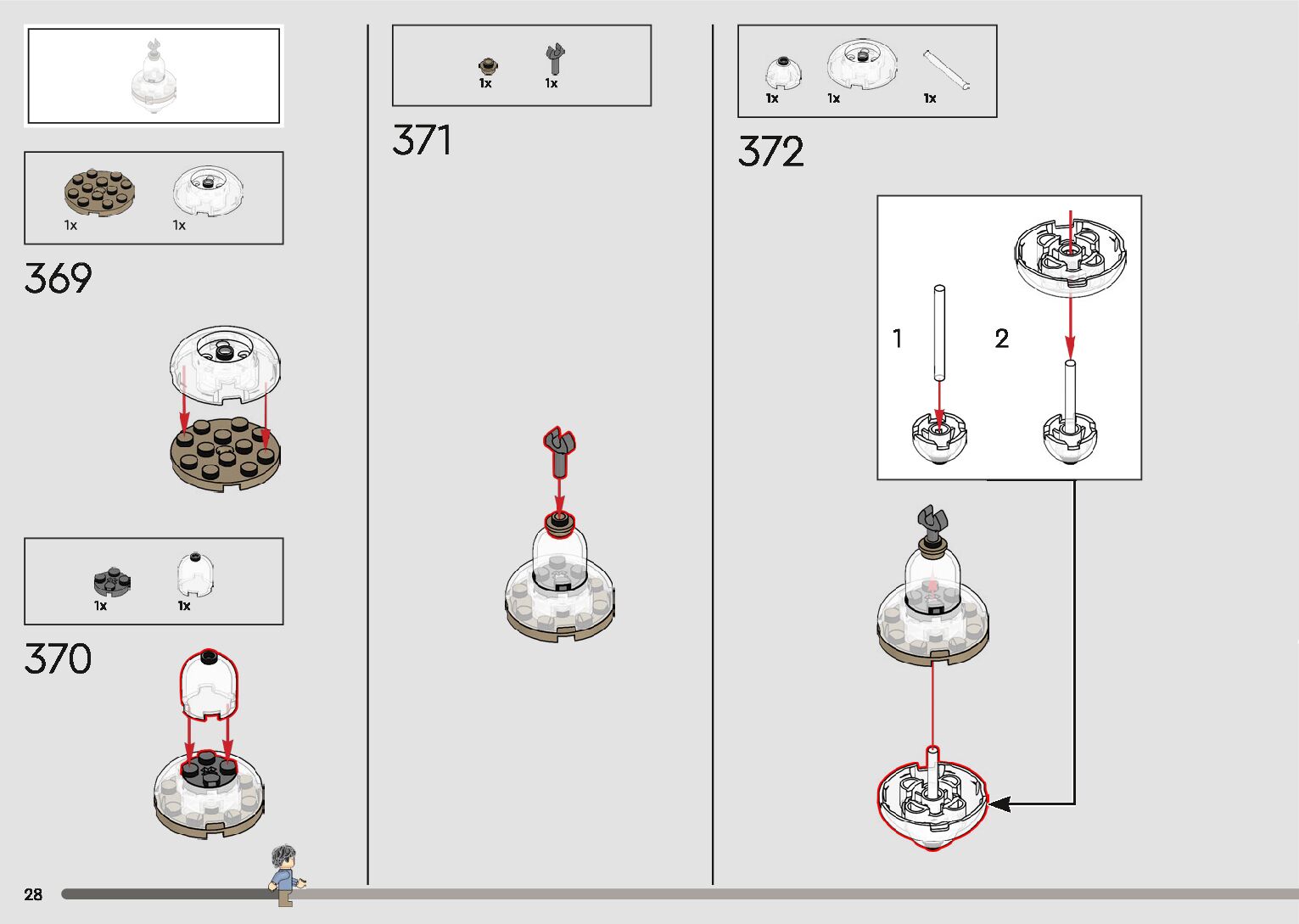 1x 1x

369

1x 1x

370

1x 1x

371

1x 1x 1x

372

1 2

28