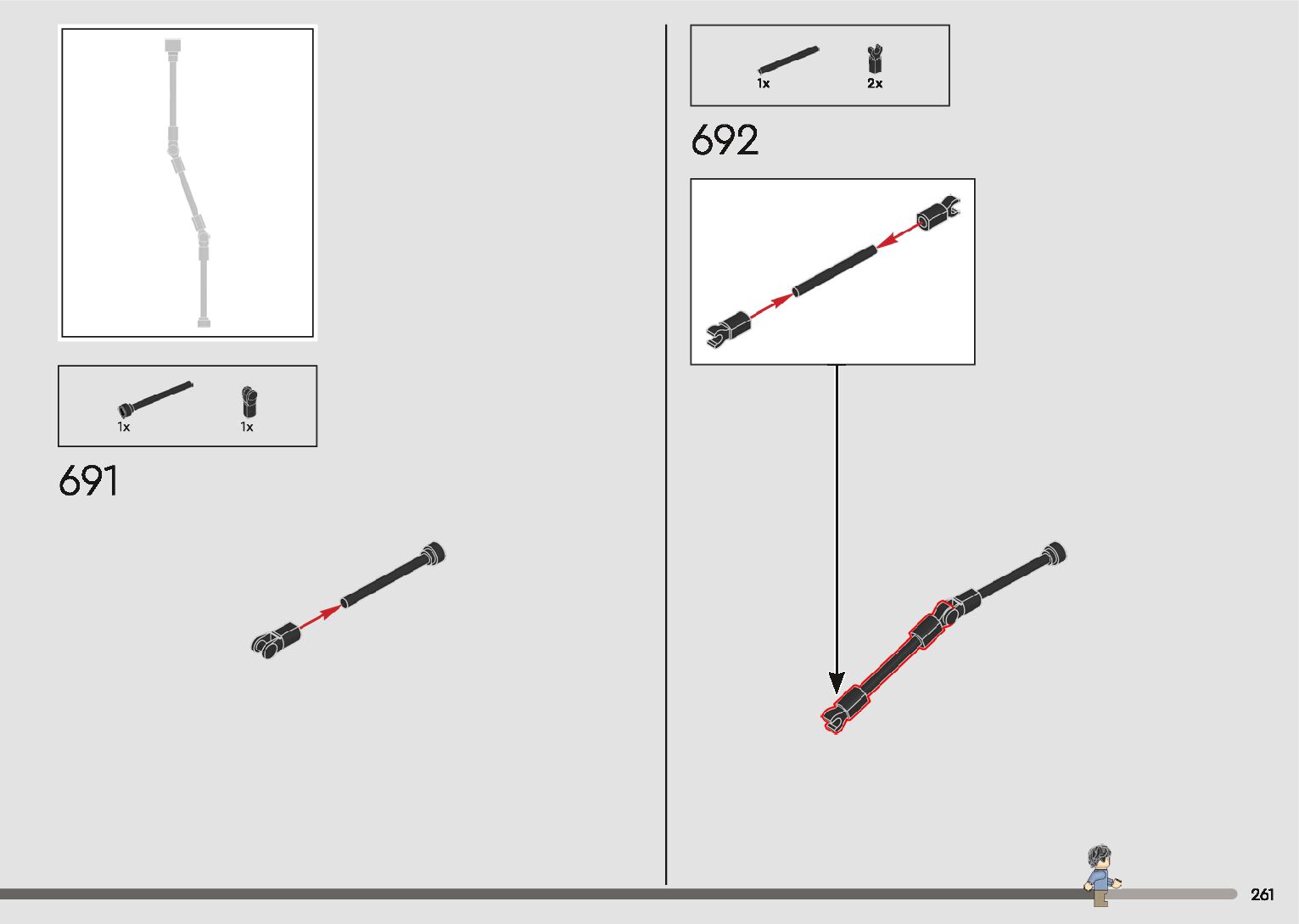 1x

1x

691

1x

2x

692

261