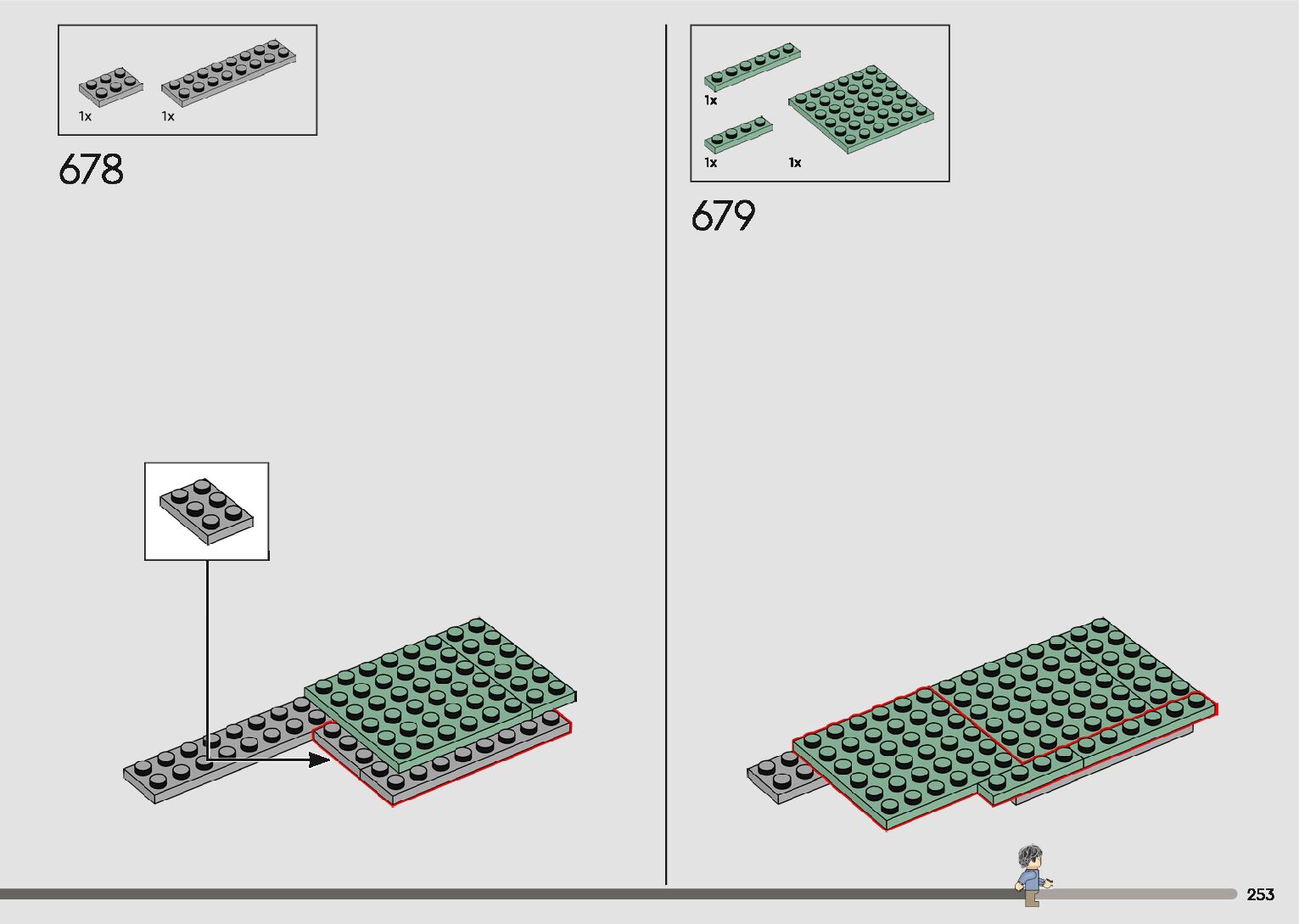 1x 1x

678

1x

1x 1x

679

253