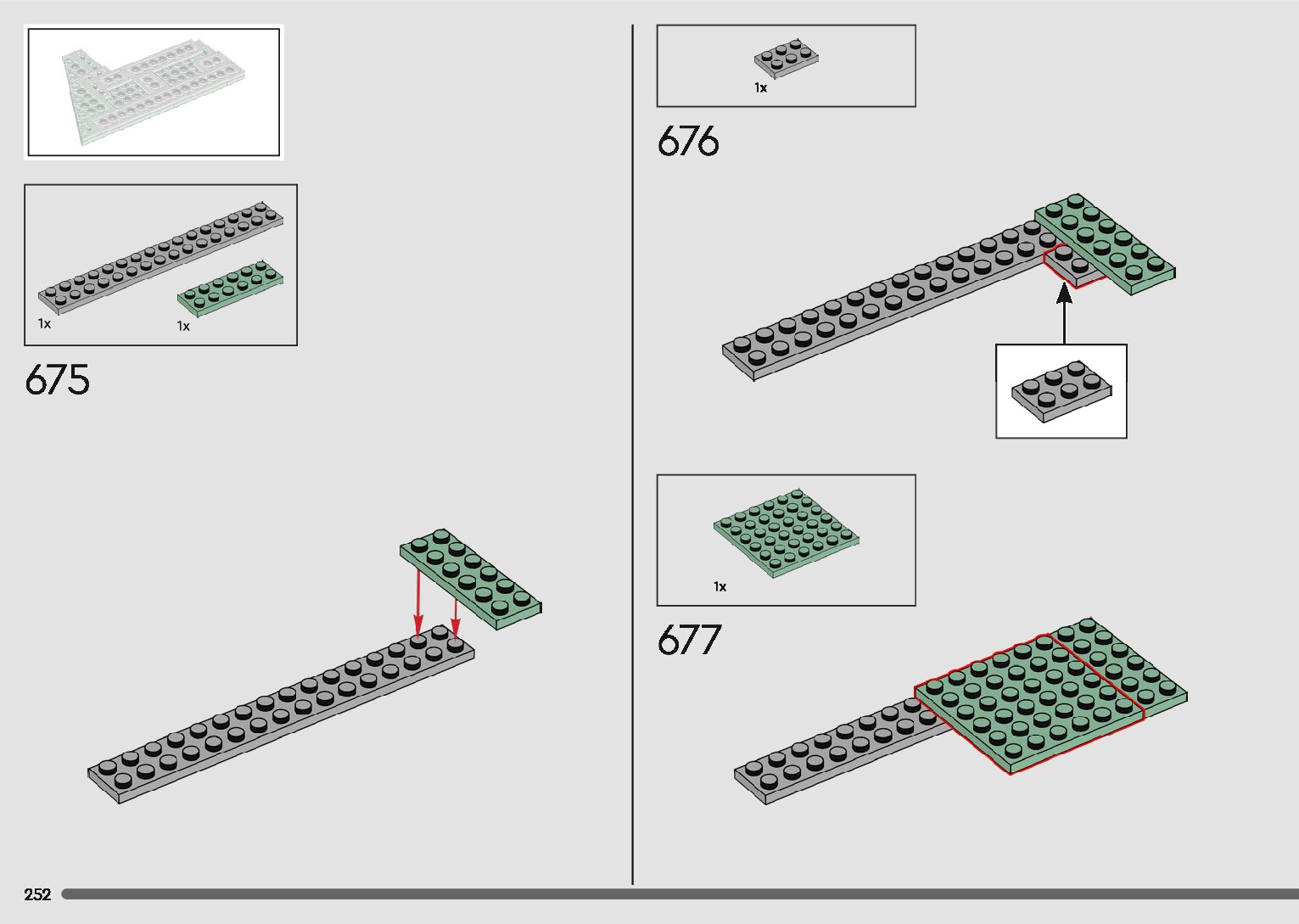 1x

1x

675

1x

676

1x

677

252