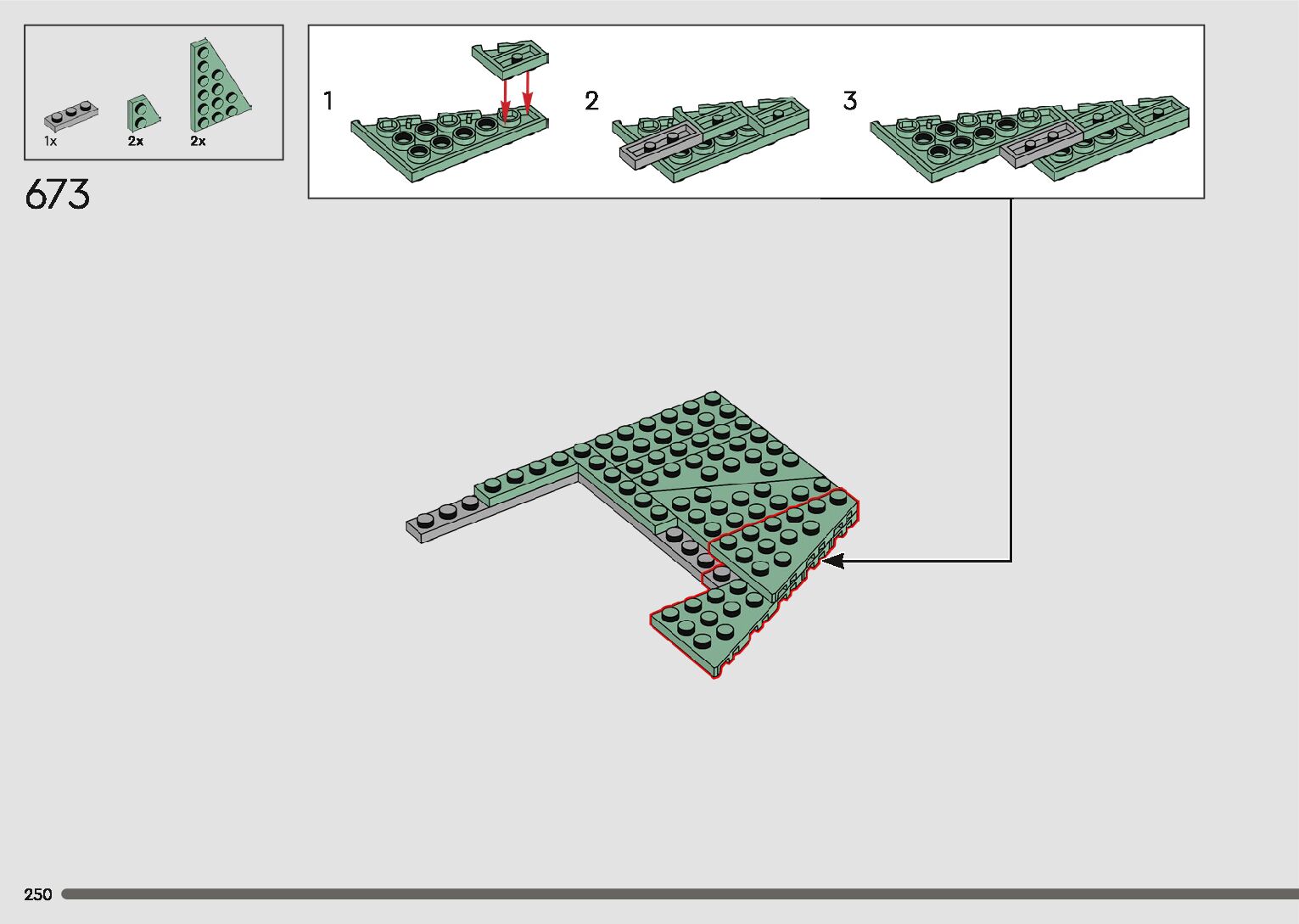 1x 2x 2x

673

1

2

3

250