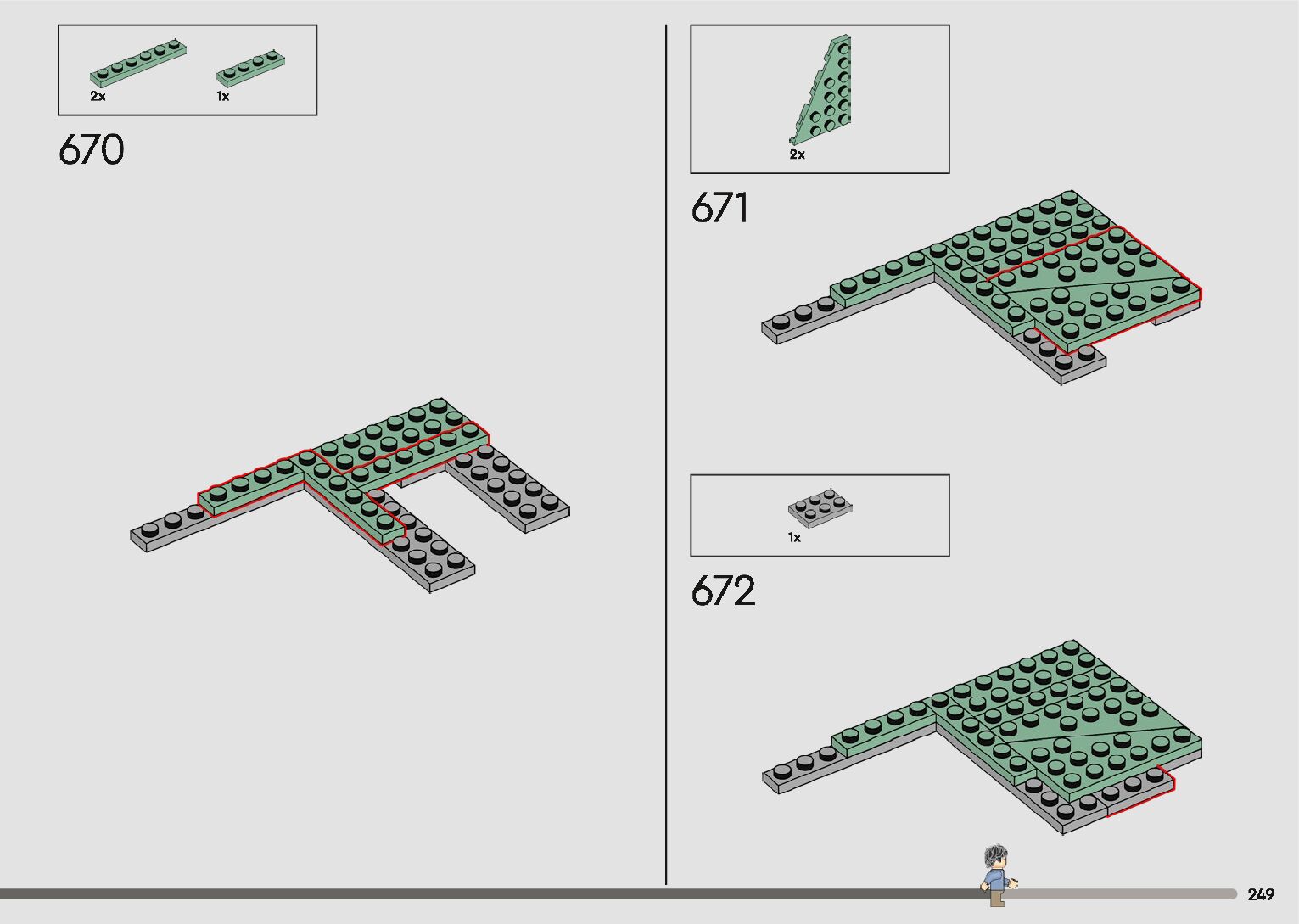 2x

1x

670

2x

671

1x

672

249